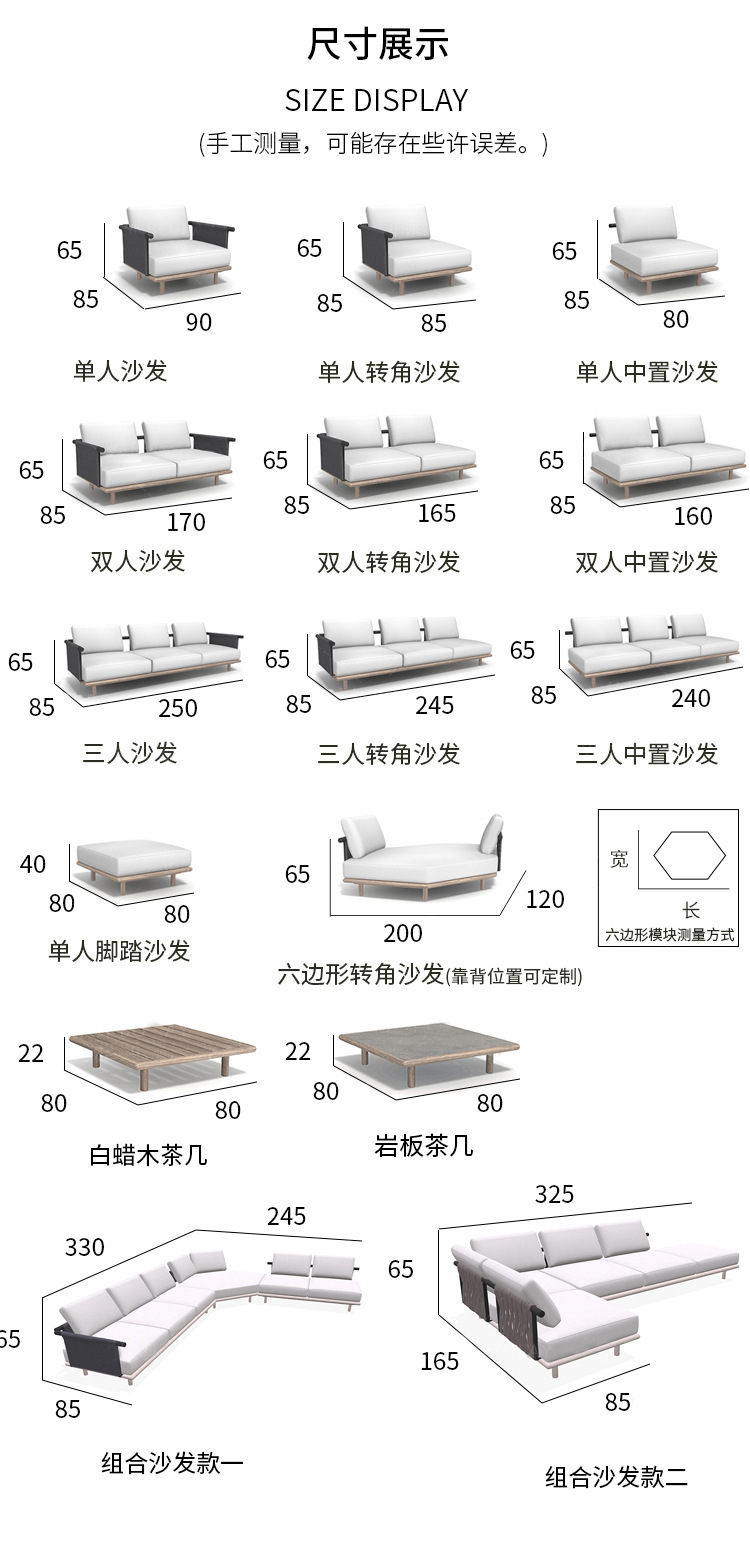 尺寸展示

SIZE DISPLAY

(手工测量，可能存在些许误差。)

65
85
90
单人沙发

65
85
85
单人转角沙发

65
85
80
单人中置沙发

65
85
170
双人沙发

65
85
165
双人转角沙发

65
85
160
双人中置沙发

65
85
250
三人沙发

65
85
245
三人转角沙发

65
85
240
三人中置沙发

40
80
80
单人脚踏沙发

65
200
120
六边形转角沙发(靠背位置可定制)

宽
长
六边形模块测量方式

22
80
80
白蜡木茶几

22
80
80
岩板茶几

330
245
65
85
组合沙发款一

325
65
165
85
组合沙发款二