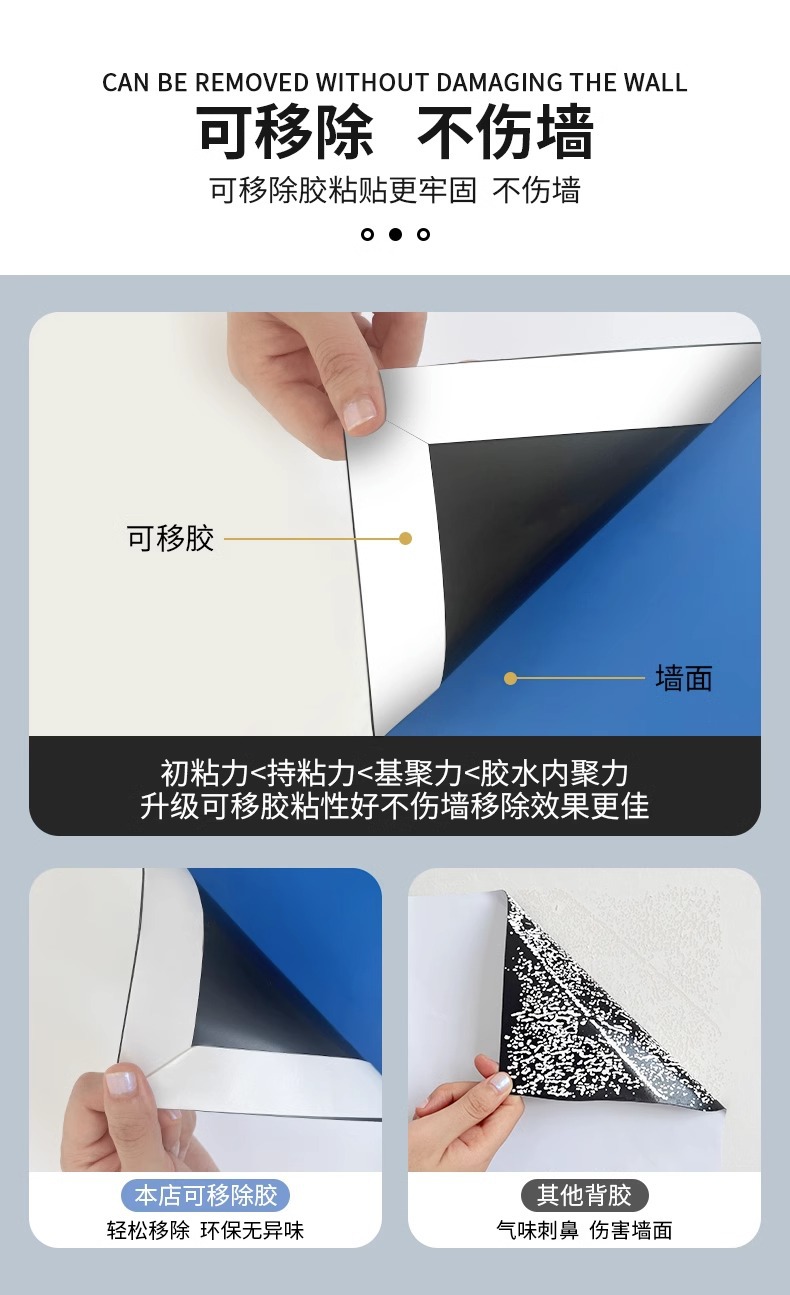 CAN BE REMOVED WITHOUT DAMAGING THE WALL

可移除 不伤墙

可移除胶粘贴更牢固 不伤墙

可移胶

墙面

初粘力<持粘力<基聚力<胶水内聚力
升级可移胶粘性好不伤墙移除效果更佳

本店可移除胶
轻松移除 环保无异味

其他背胶
气味刺鼻 伤害墙面