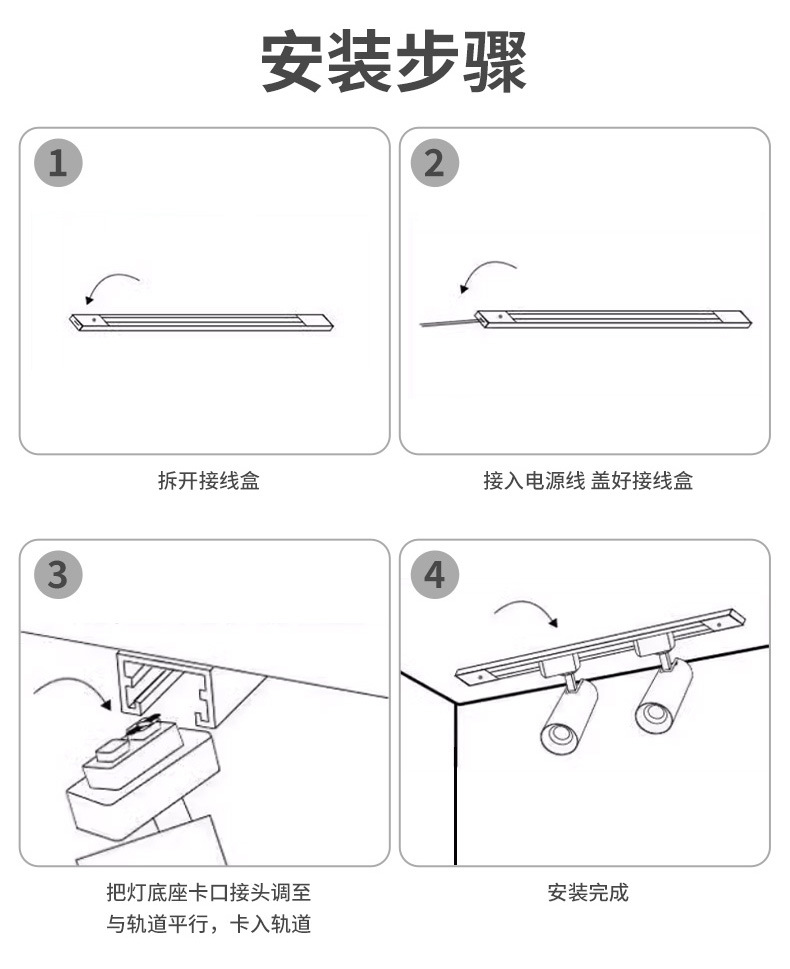 安装步骤

1

拆开接线盒

2

接入电源线 盖好接线盒

3

把灯底座卡口接头调至与轨道平行，卡入轨道

4

安装完成