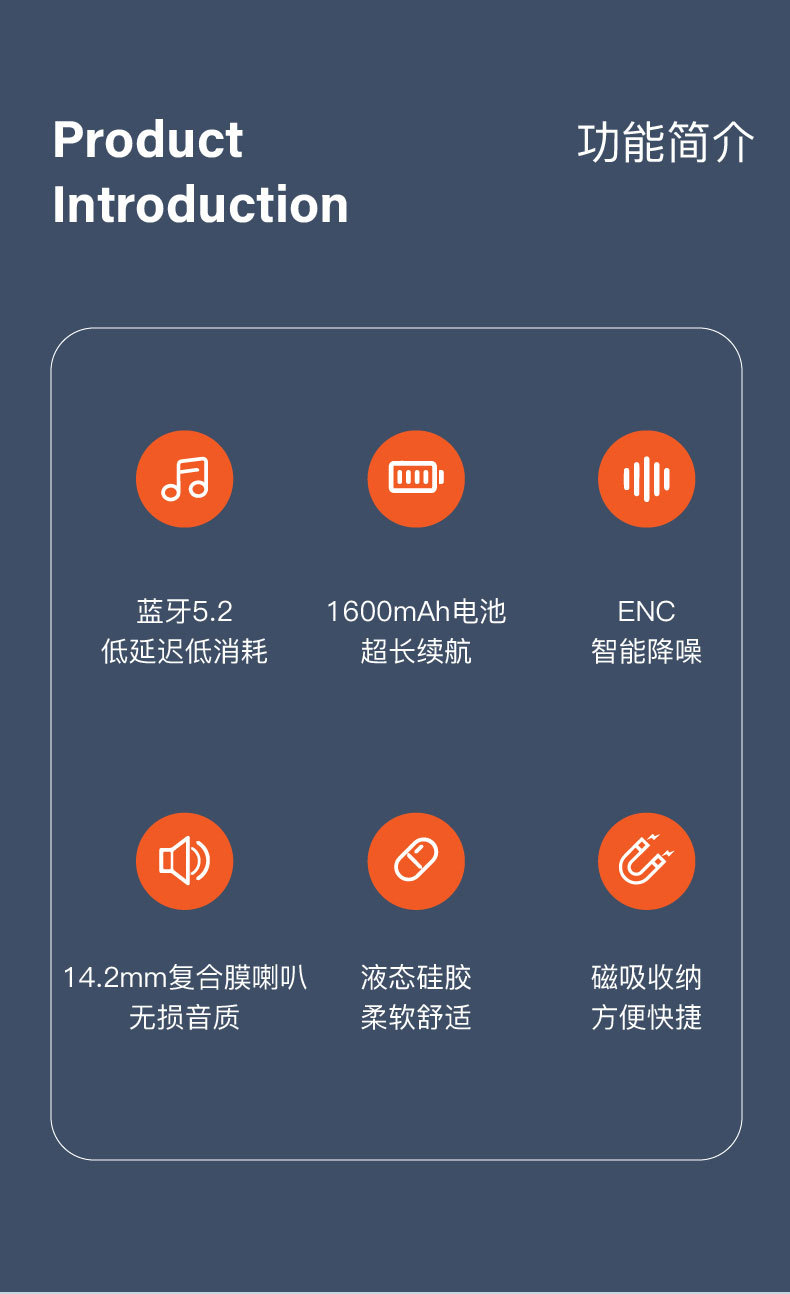 Product
Introduction

功能简介

蓝牙5.2
低延迟低消耗

1600mAh电池
超长续航

ENC
智能降噪

14.2mm复合膜喇叭
无损音质

液态硅胶
柔软舒适

磁吸收纳
方便快捷