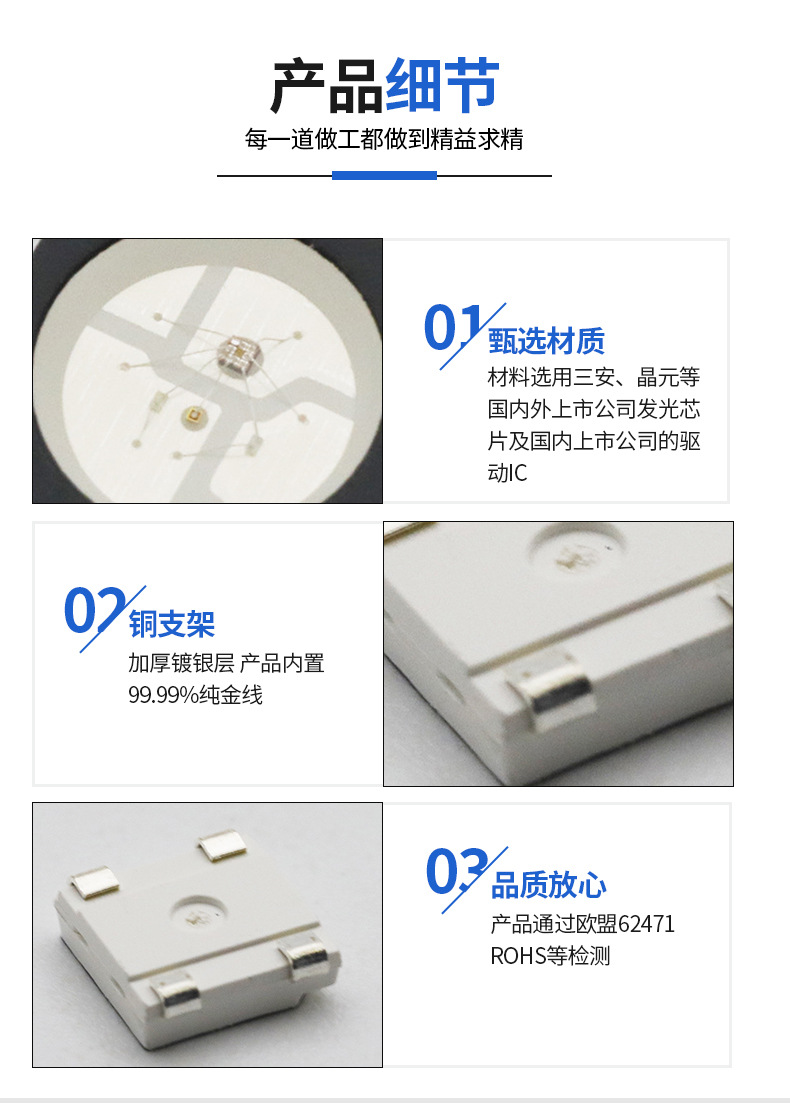 产品细节
每一道做工都做到精益求精

01 甄选材质
材料选用三安、晶元等国内外上市公司发光芯片及国内上市公司的驱动IC

02 铜支架
加厚镀银层 产品内置99.99%纯金线

03 品质放心
产品通过欧盟62471 ROHS等检测