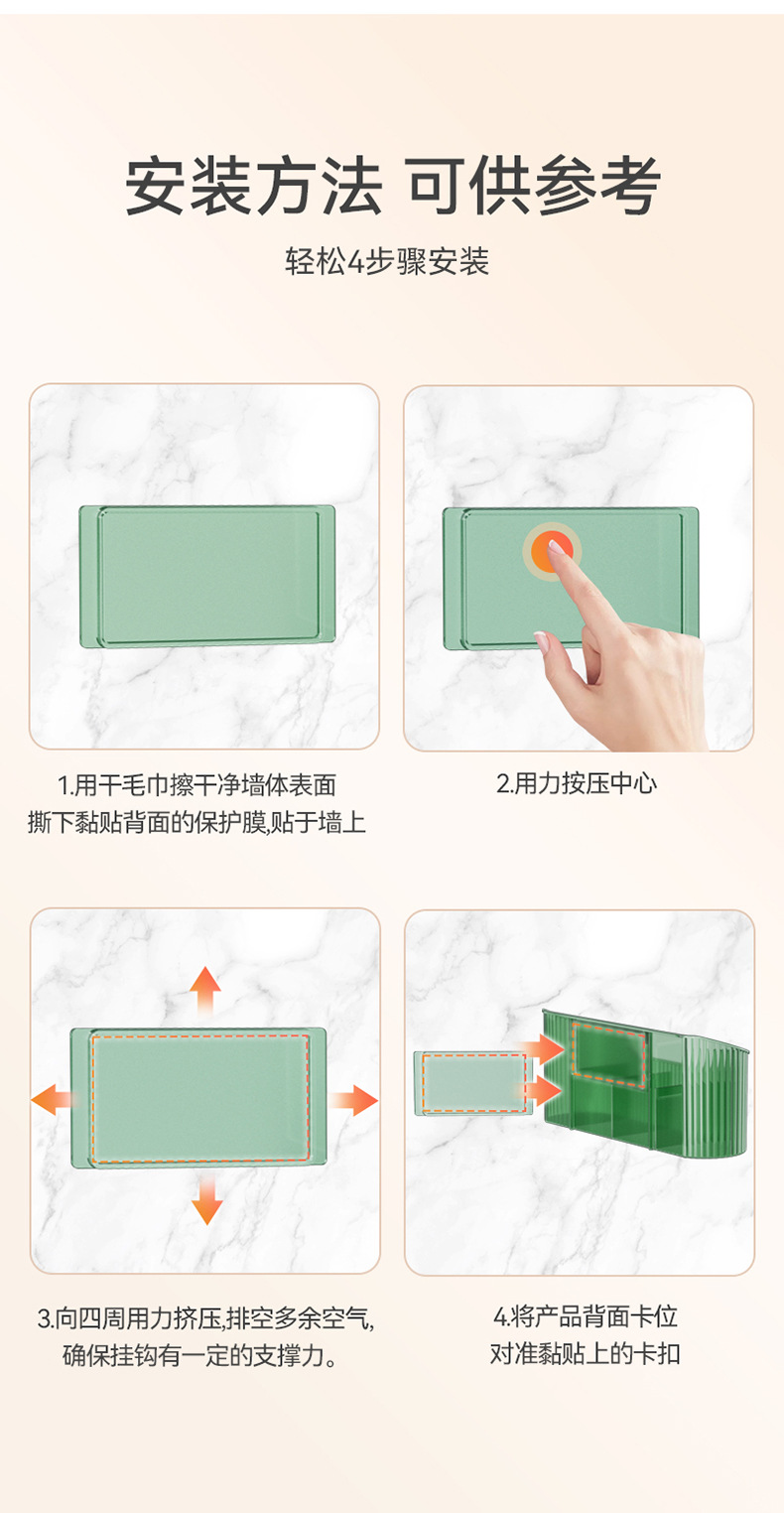 安装方法 可供参考

轻松4步骤安装

1.用干毛巾擦干净墙体表面
撕下黏贴背面的保护膜,贴于墙上

2.用力按压中心

3.向四周用力挤压,排空多余空气,
确保挂钩有一定的支撑力。

4.将产品背面卡位
对准黏贴上的卡扣