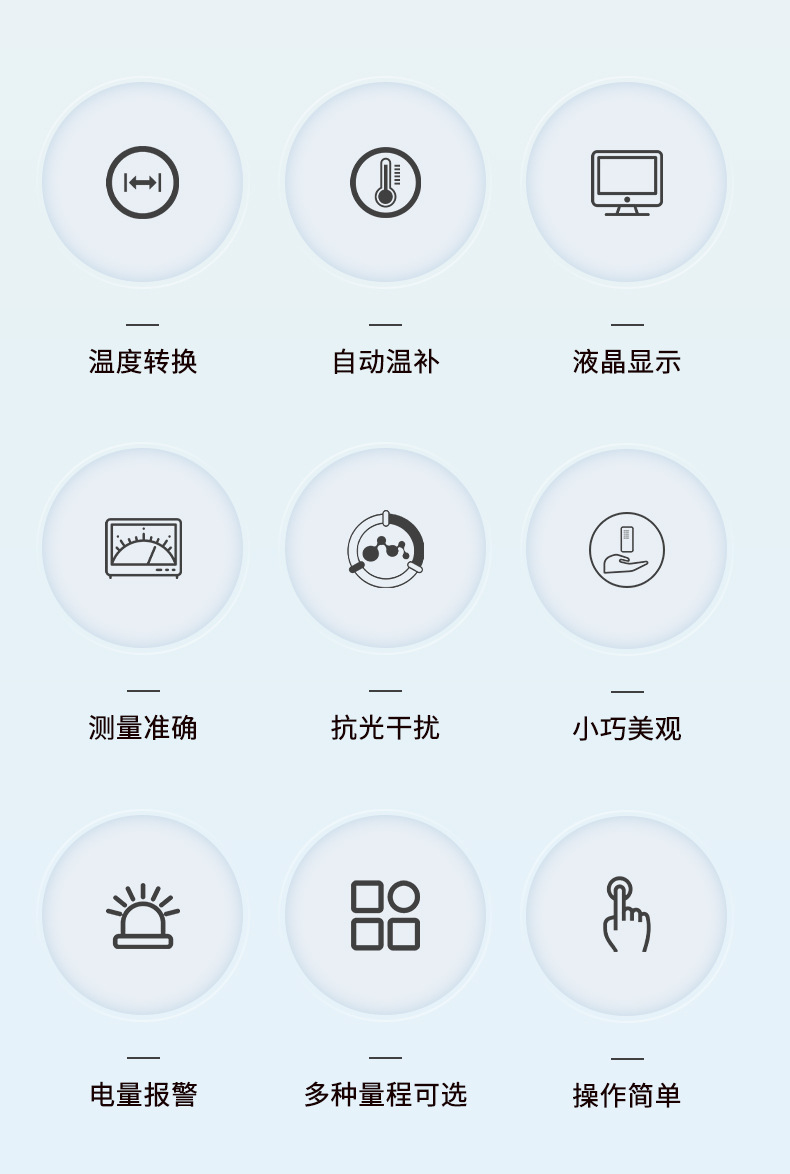 温度转换

自动温补

液晶显示

测量准确

抗光干扰

小巧美观

电量报警

多种量程可选

操作简单