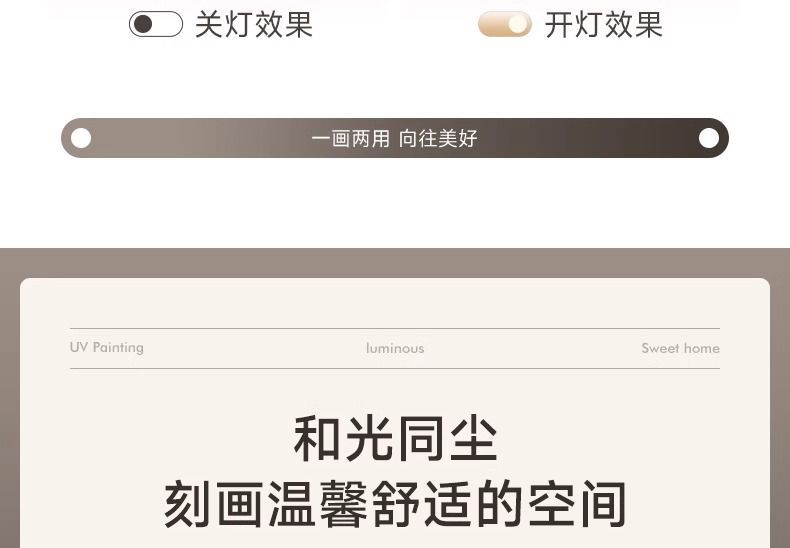 关灯效果

开灯效果

一画两用 向往美好

UV Painting

luminous

Sweet home

和光同尘
刻画温馨舒适的空间