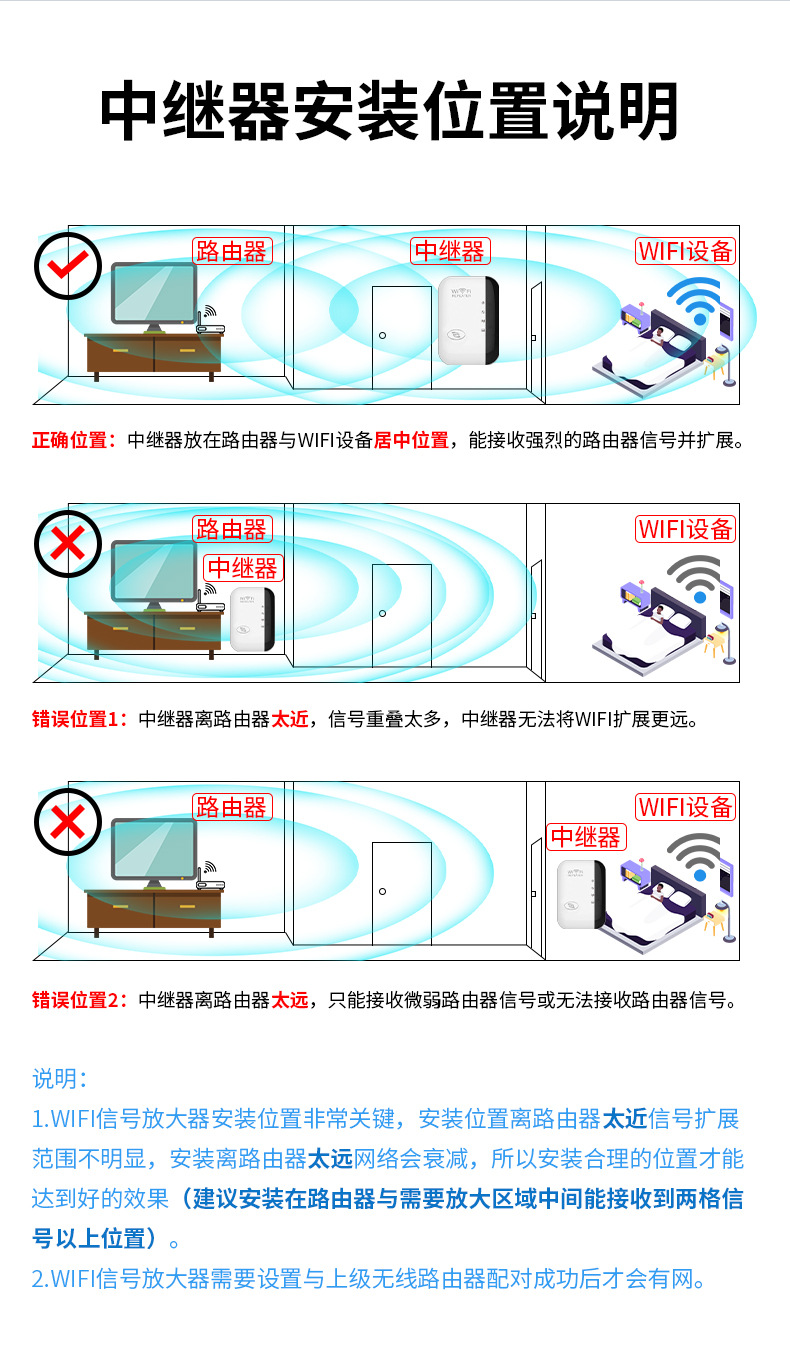 中继器安装位置说明

路由器
中继器
WIFI设备

正确位置：中继器放在路由器与WIFI设备居中位置，能接收强烈的路由器信号并扩展。

路由器
中继器
WIFI设备

错误位置1：中继器离路由器太近，信号重叠太多，中继器无法将WIFI扩展更远。

路由器
WIFI设备
中继器

错误位置2：中继器离路由器太远，只能接收微弱路由器信号或无法接收路由器信号。

说明：
1.WIFI信号放大器安装位置非常关键，安装位置离路由器太近信号扩展范围不明显，安装离路由器太远网络会衰减，所以安装合理的位置才能达到好的效果（建议安装在路由器与需要放大区域中间能接收到两格信号以上位置）。
2.WIFI信号放大器需要设置与上级无线路由器配对成功后才会有网。