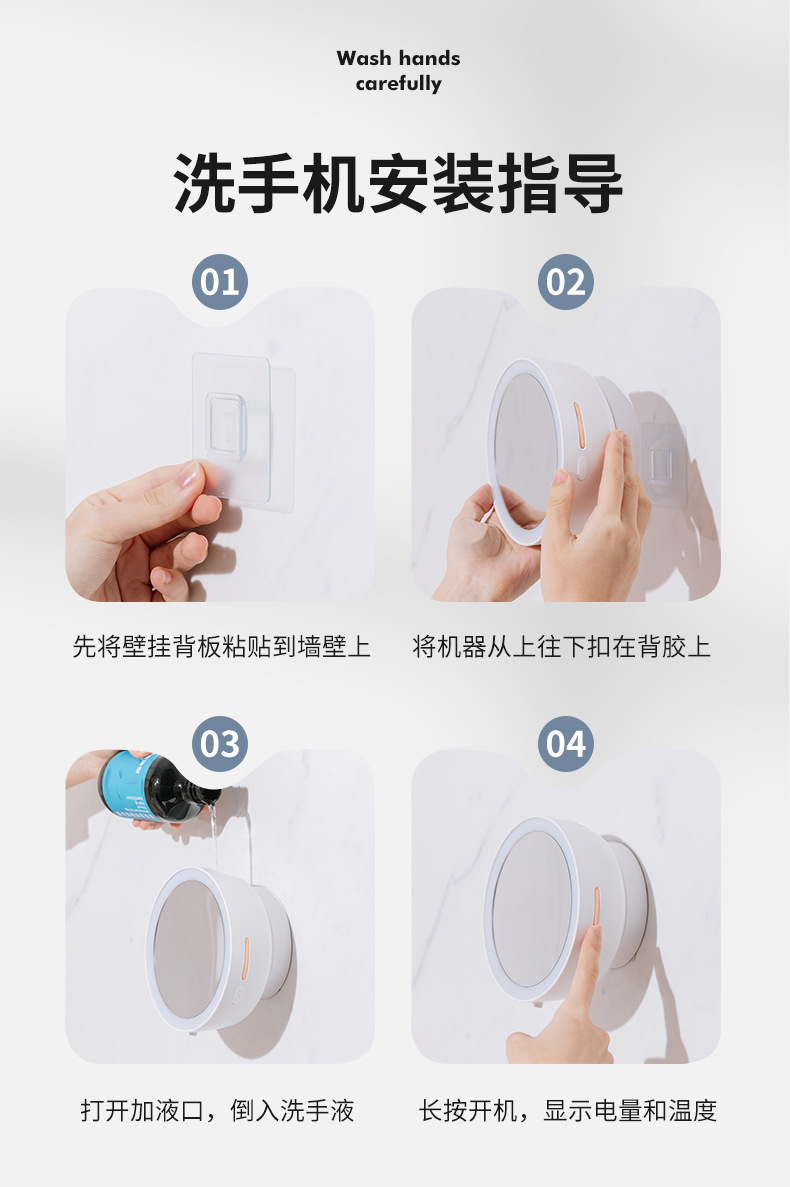 Wash hands
carefully

洗手机安装指导

01

先将壁挂背板粘贴到墙壁上

02

将机器从上往下扣在背胶上

03

打开加液口，倒入洗手液

04

长按开机，显示电量和温度