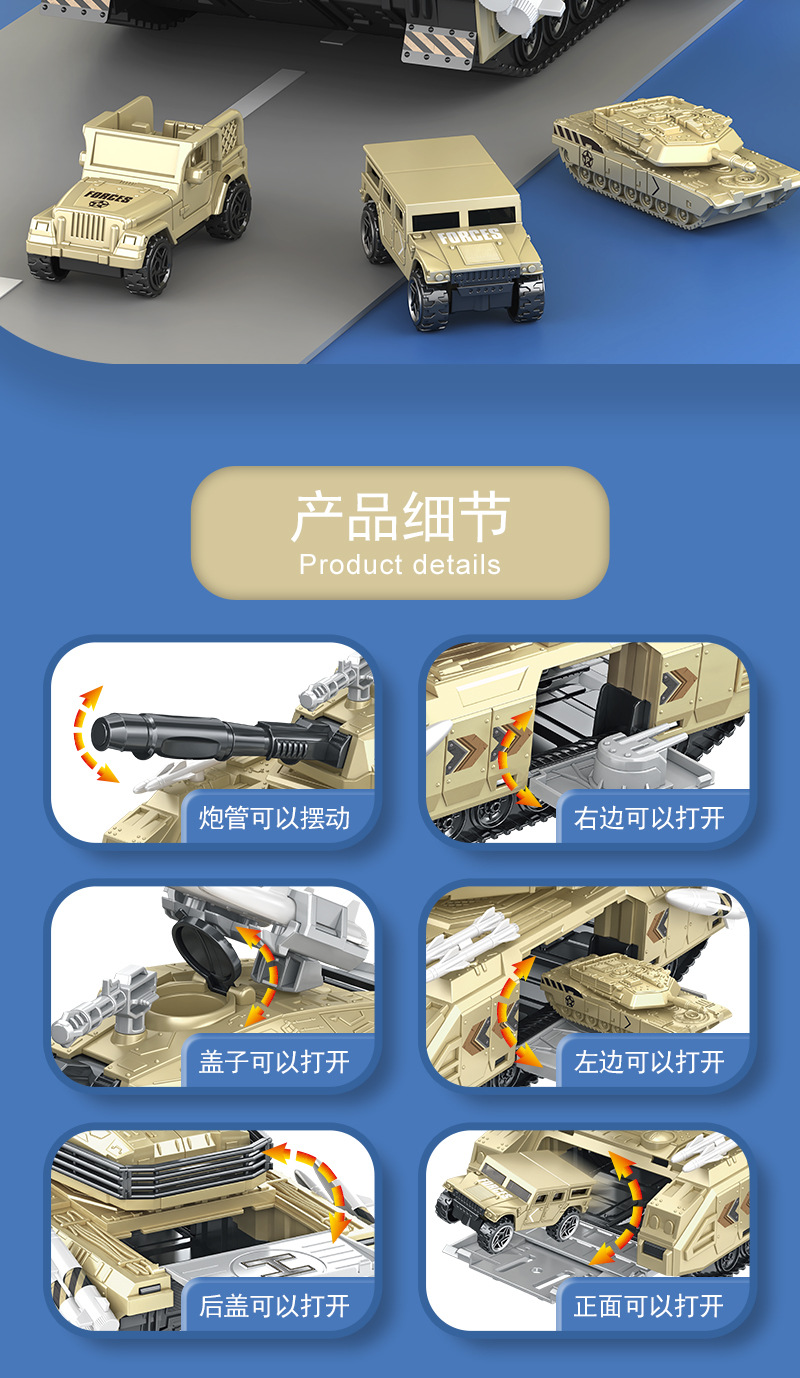 FORCES

FORCES

产品细节
Product details

炮管可以摆动

右边可以打开

盖子可以打开

左边可以打开

后盖可以打开

正面可以打开