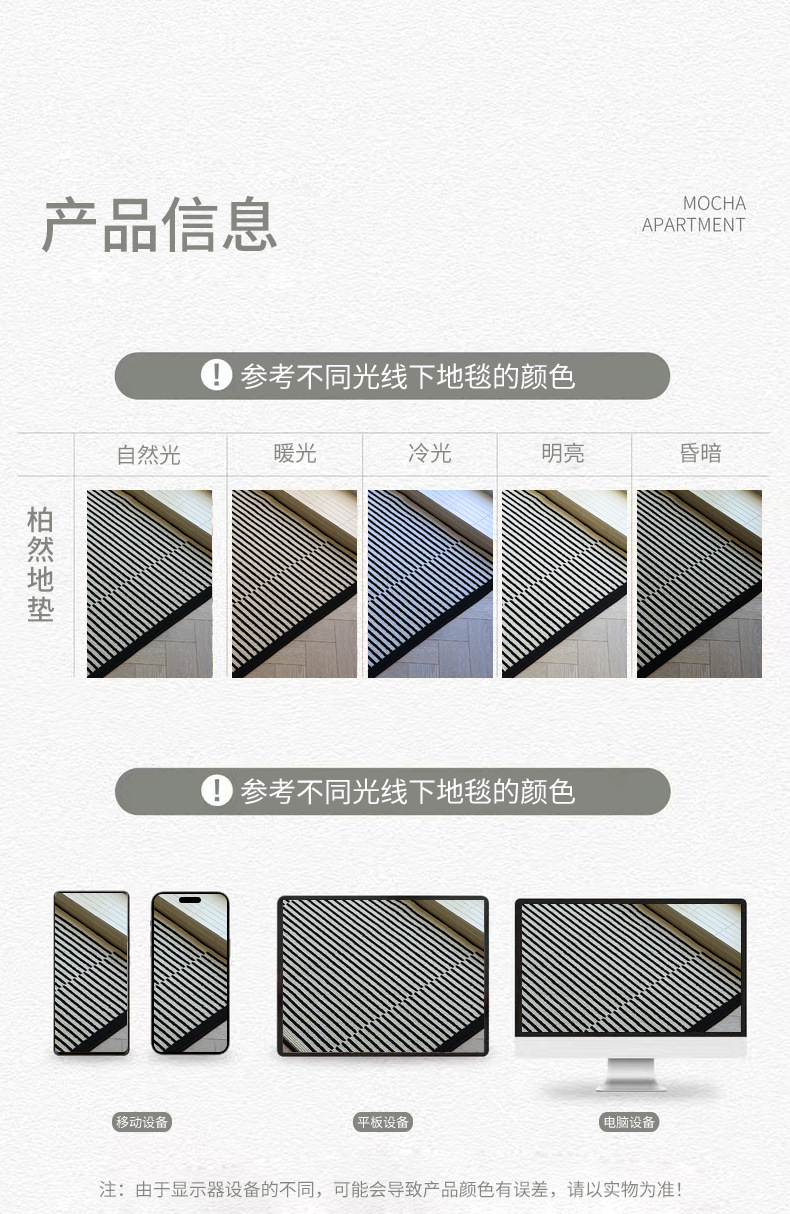 产品信息

MOCHA
APARTMENT

! 参考不同光线下地毯的颜色

|  | 自然光 | 暖光 | 冷光 | 明亮 | 昏暗 |
|---|---|---|---|---|---|
| 柏然地垫 |  |  |  |  |  |

! 参考不同光线下地毯的颜色

移动设备

平板设备

电脑设备

注：由于显示器设备的不同，可能会导致产品颜色有误差，请以实物为准！