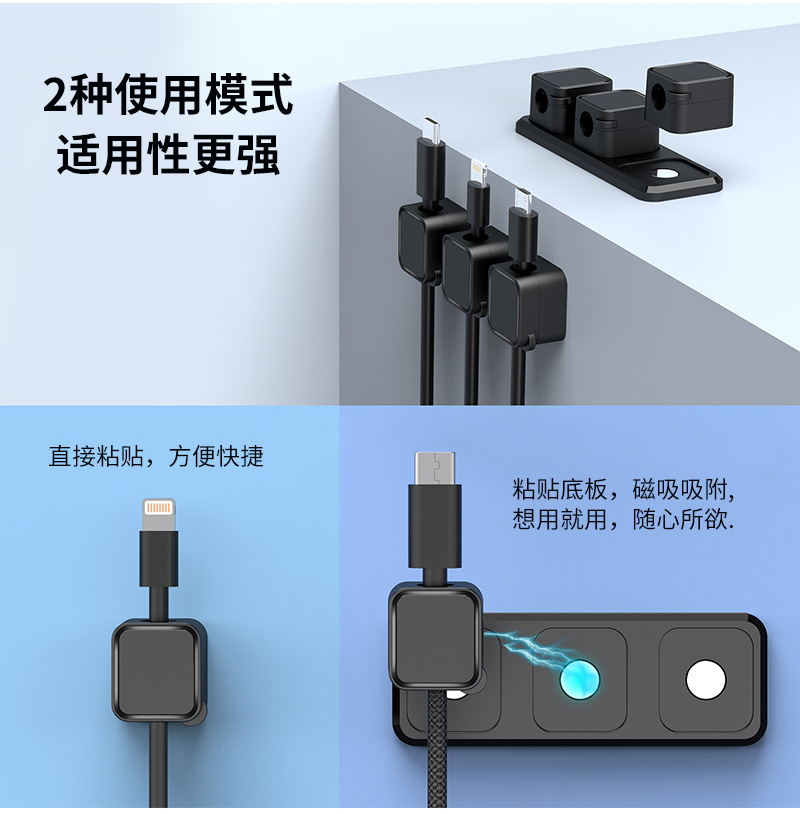 2种使用模式
适用性更强

直接粘贴，方便快捷

粘贴底板，磁吸吸附，
想用就用，随心所欲.