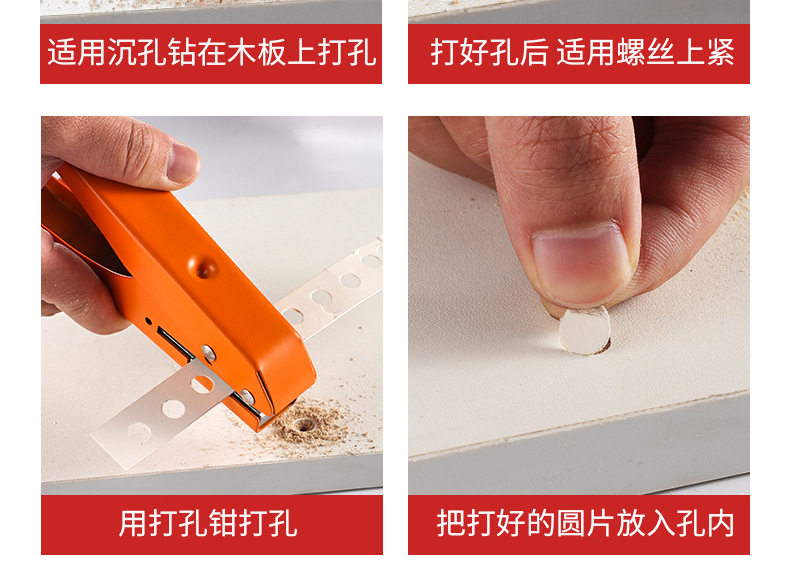 适用沉孔钻在木板上打孔

打好孔后 适用螺丝上紧

用打孔钳打孔

把打好的圆片放入孔内