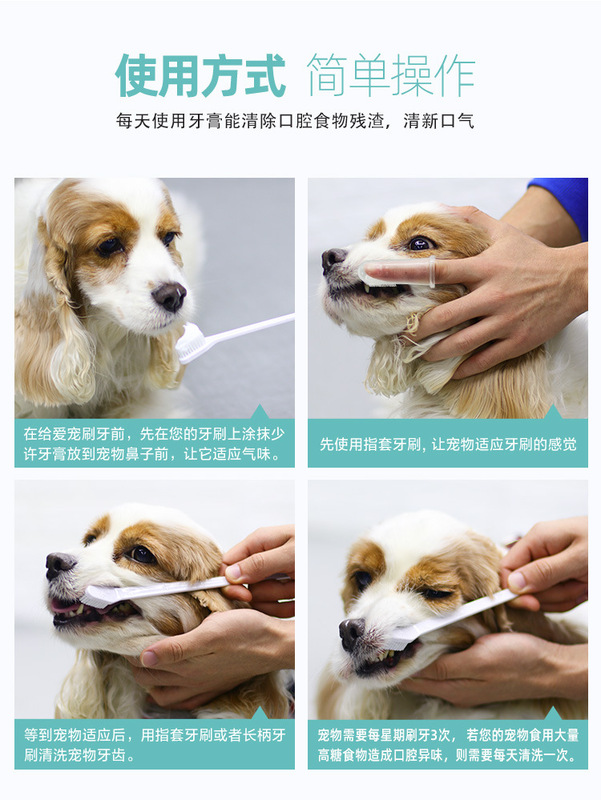 使用方式 简单操作

每天使用牙膏能清除口腔食物残渣，清新口气

在给爱宠刷牙前，先在您的牙刷上涂抹少许牙膏放到宠物鼻子前，让它适应气味。

先使用指套牙刷，让宠物适应牙刷的感觉

等到宠物适应后，用指套牙刷或者长柄牙刷清洗宠物牙齿。

宠物需要每星期刷牙3次，若您的宠物食用大量高糖食物造成口腔异味，则需要每天清洗一次。