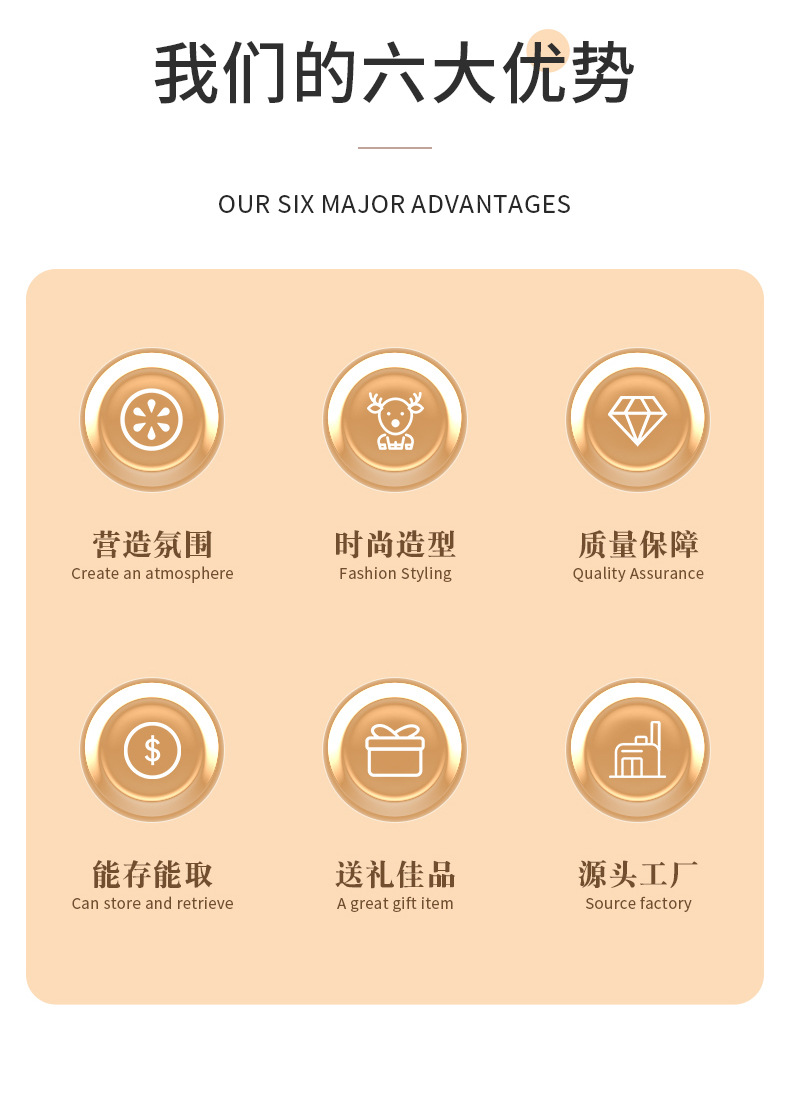 我们的六大优势

OUR SIX MAJOR ADVANTAGES

营造氛围
Create an atmosphere

时尚造型
Fashion Styling

质量保障
Quality Assurance

$

能存能取
Can store and retrieve

送礼佳品
A great gift item

源头工厂
Source factory