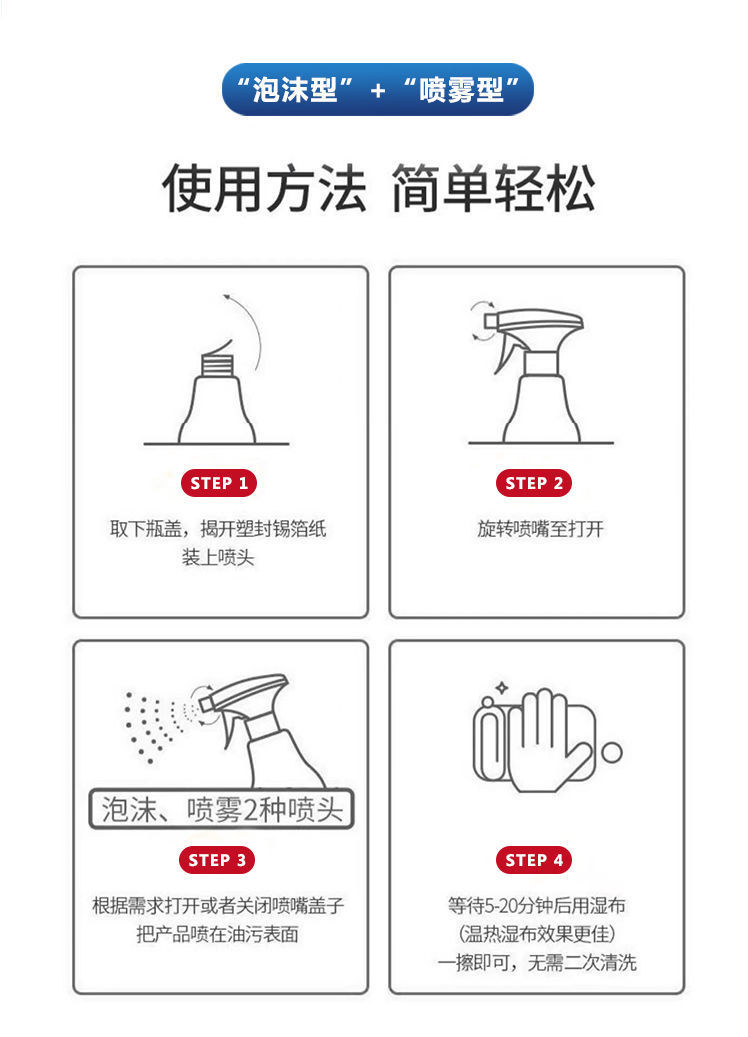 “泡沫型” + “喷雾型”

使用方法 简单轻松

STEP 1

取下瓶盖，揭开塑封锡箔纸
装上喷头

STEP 2

旋转喷嘴至打开

泡沫、喷雾2种喷头

STEP 3

根据需求打开或者关闭喷嘴盖子
把产品喷在油污表面

STEP 4

等待5-20分钟后用湿布
(温热湿布效果更佳)
一擦即可，无需二次清洗