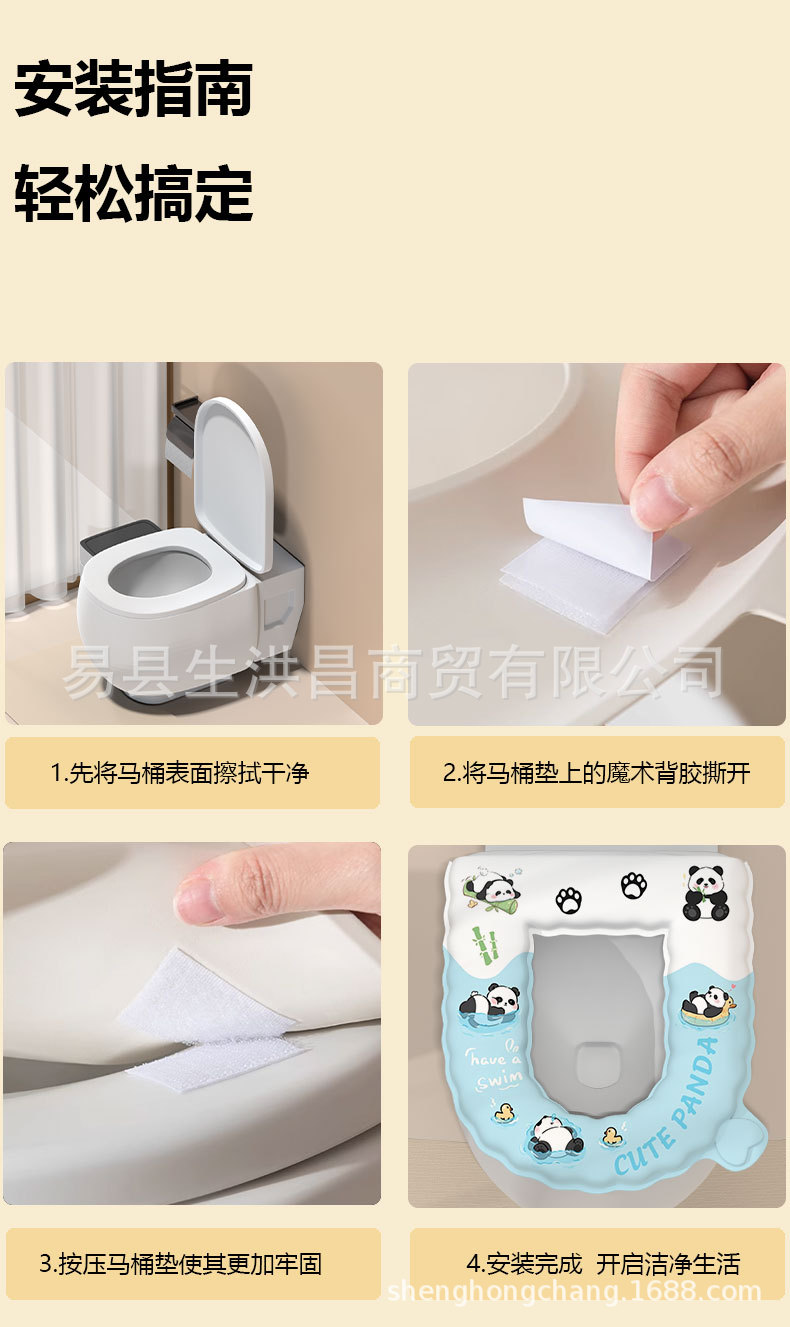 安装指南
轻松搞定

易县生洪昌商贸有限公司

1.先将马桶表面擦拭干净

2.将马桶垫上的魔术背胶撕开

have a swim

CUTE PANDA

3.按压马桶垫使其更加牢固

4.安装完成 开启洁净生活

shenghongchang.1688.com