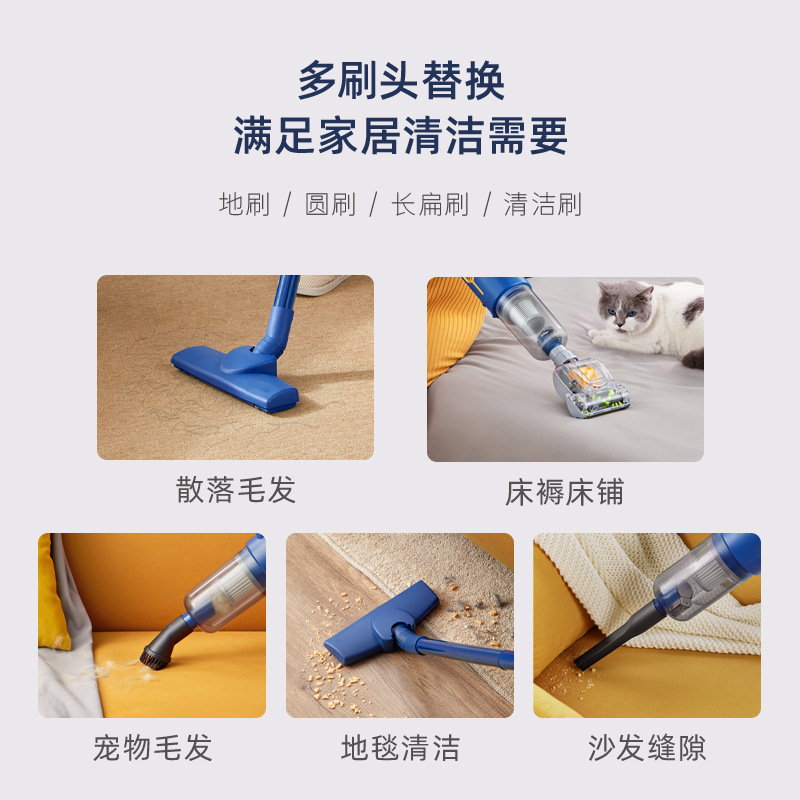 多刷头替换
满足家居清洁需要

地刷 / 圆刷 / 长扁刷 / 清洁刷

散落毛发

床褥床铺

宠物毛发

地毯清洁

沙发缝隙