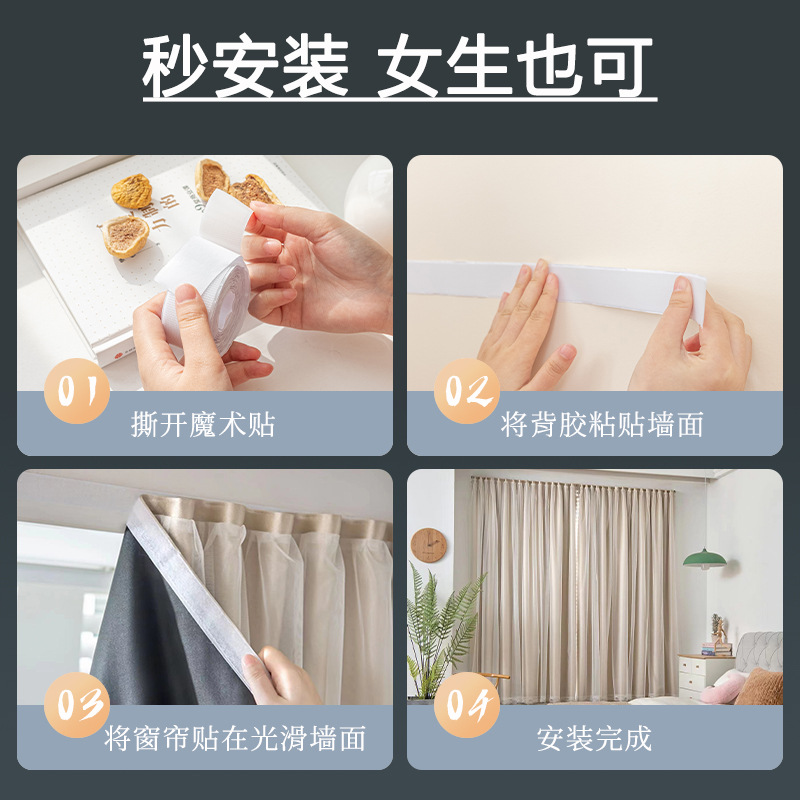 秒安装 女生也可

01
撕开魔术贴

02
将背胶粘贴墙面

03
将窗帘贴在光滑墙面

04
安装完成