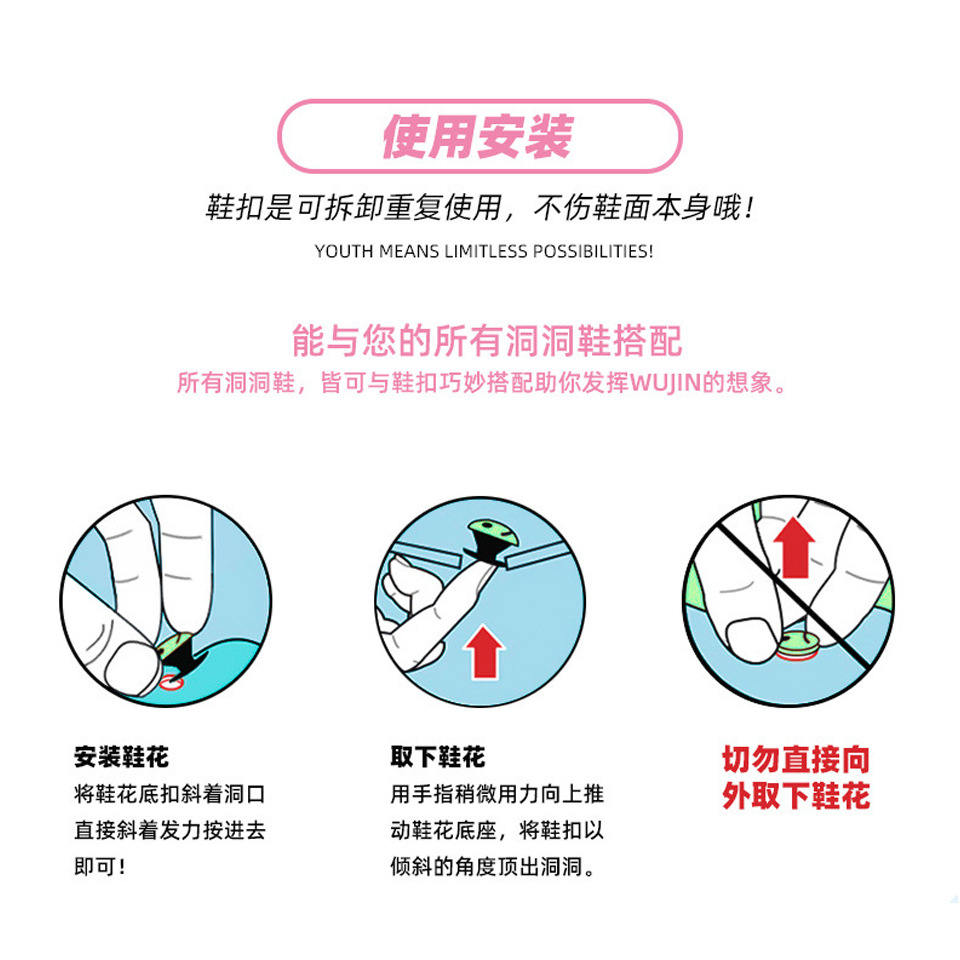 使用安装

鞋扣是可拆卸重复使用，不伤鞋面本身哦！

YOUTH MEANS LIMITLESS POSSIBILITIES!

能与您的所有洞洞鞋搭配

所有洞洞鞋，皆可与鞋扣巧妙搭配助你发挥WUJIN的想象。

安装鞋花
将鞋花底扣斜着洞口直接斜着发力按进去即可！

取下鞋花
用手指稍微用力向上推动鞋花底座，将鞋扣以倾斜的角度顶出洞洞。

切勿直接向外取下鞋花