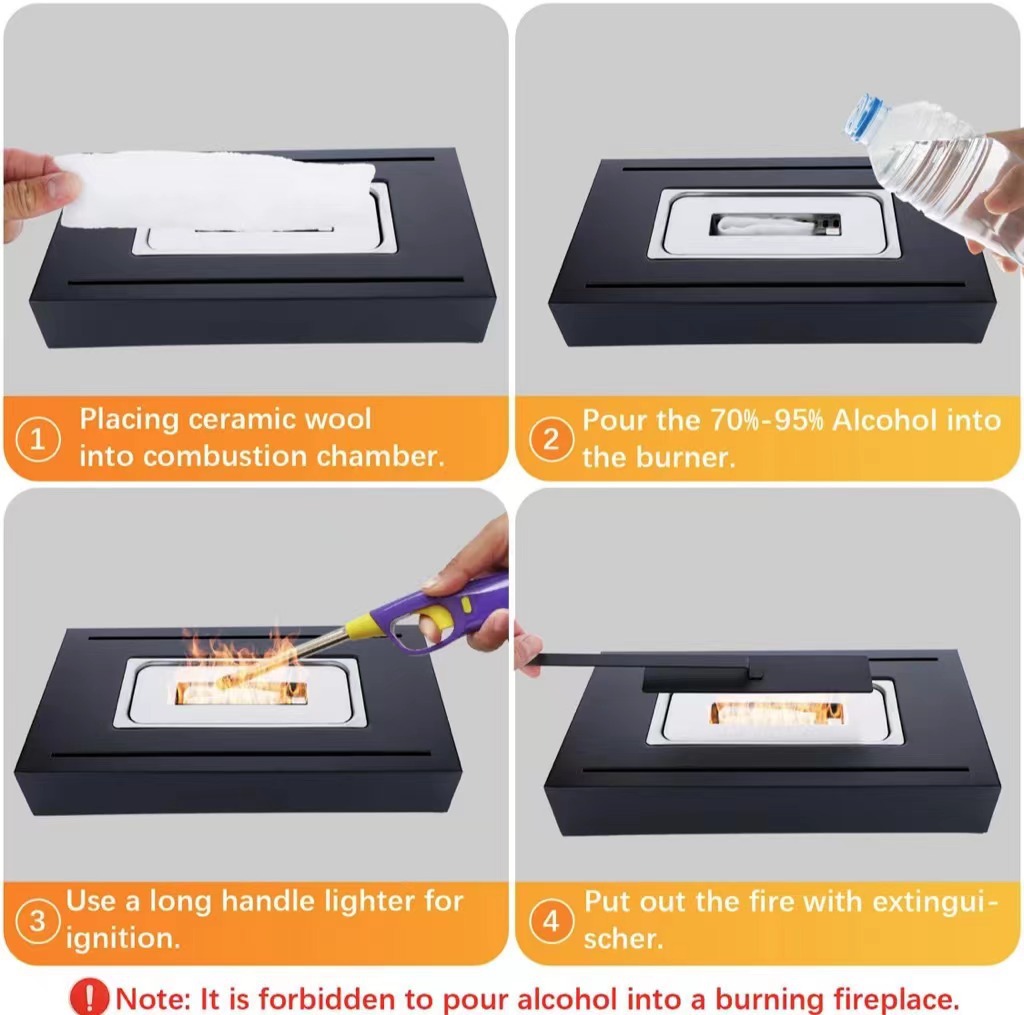 1 Placing ceramic wool into combustion chamber.

2 Pour the 70%-95% Alcohol into the burner.

3 Use a long handle lighter for ignition.

4 Put out the fire with extinguischer.

! Note: It is forbidden to pour alcohol into a burning fireplace.