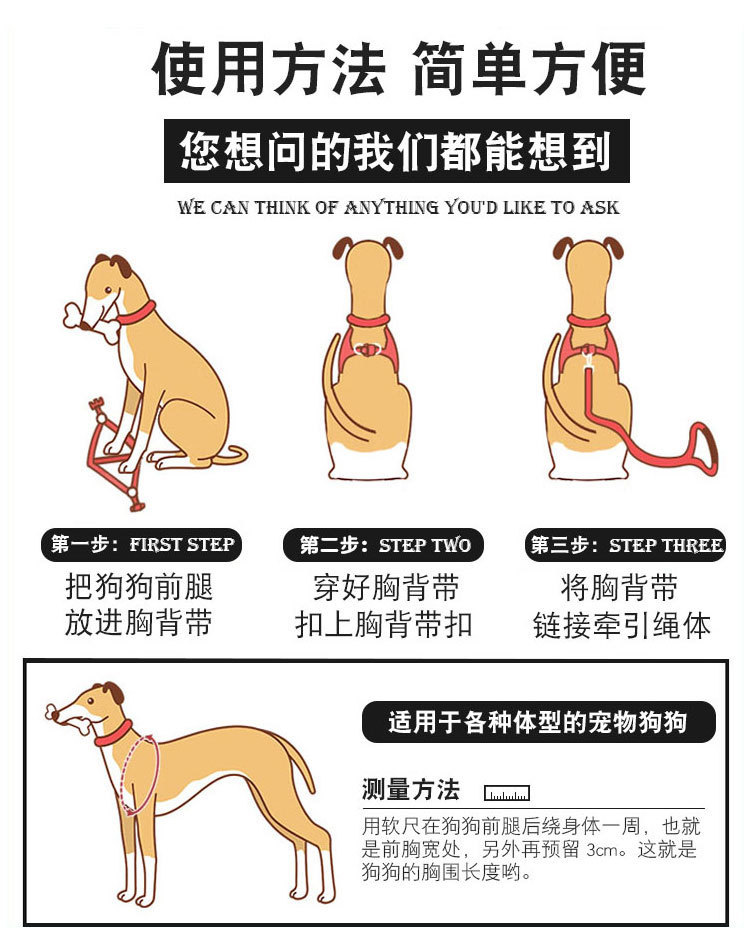 使用方法 简单方便

您想问的我们都能想到

WE CAN THINK OF ANYTHING YOU'D LIKE TO ASK

第一步：FIRST STEP
把狗狗前腿
放进胸背带

第二步：STEP TWO
穿好胸背带
扣上胸背带扣

第三步：STEP THREE
将胸背带
链接牵引绳体

适用于各种体型的宠物狗狗

测量方法

用软尺在狗狗前腿后绕身体一周，也就是前胸宽处，另外再预留 3cm。这就是狗狗的胸围长度哟。