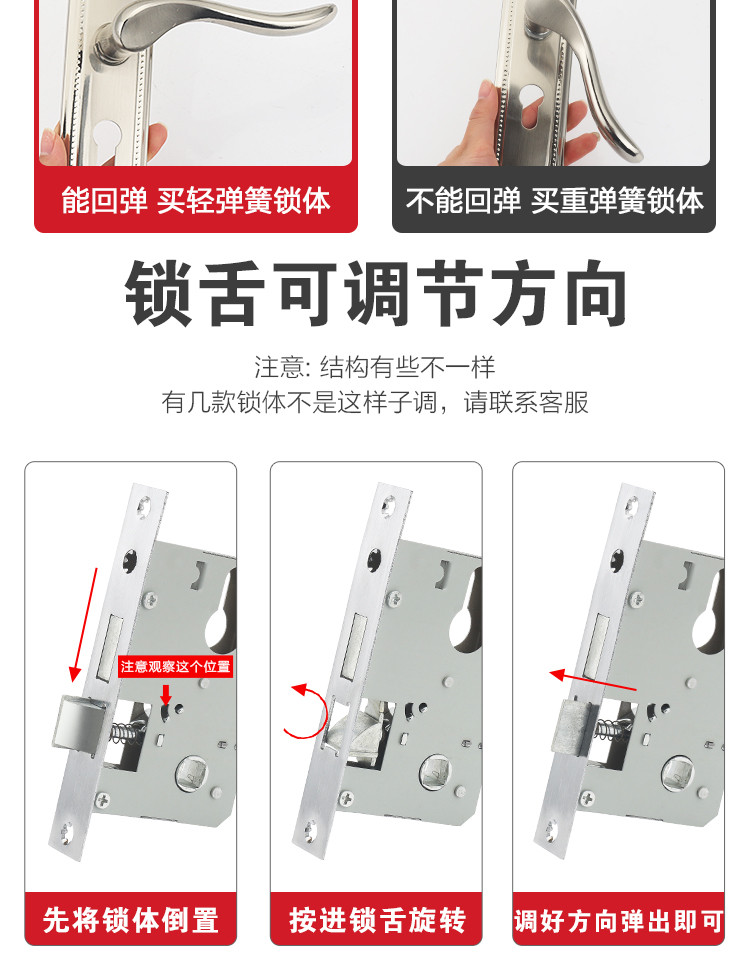 能回弹 买轻弹簧锁体

不能回弹 买重弹簧锁体

锁舌可调节方向

注意: 结构有些不一样
有几款锁体不是这样子调，请联系客服

注意观察这个位置

先将锁体倒置

按进锁舌旋转

调好方向弹出即可