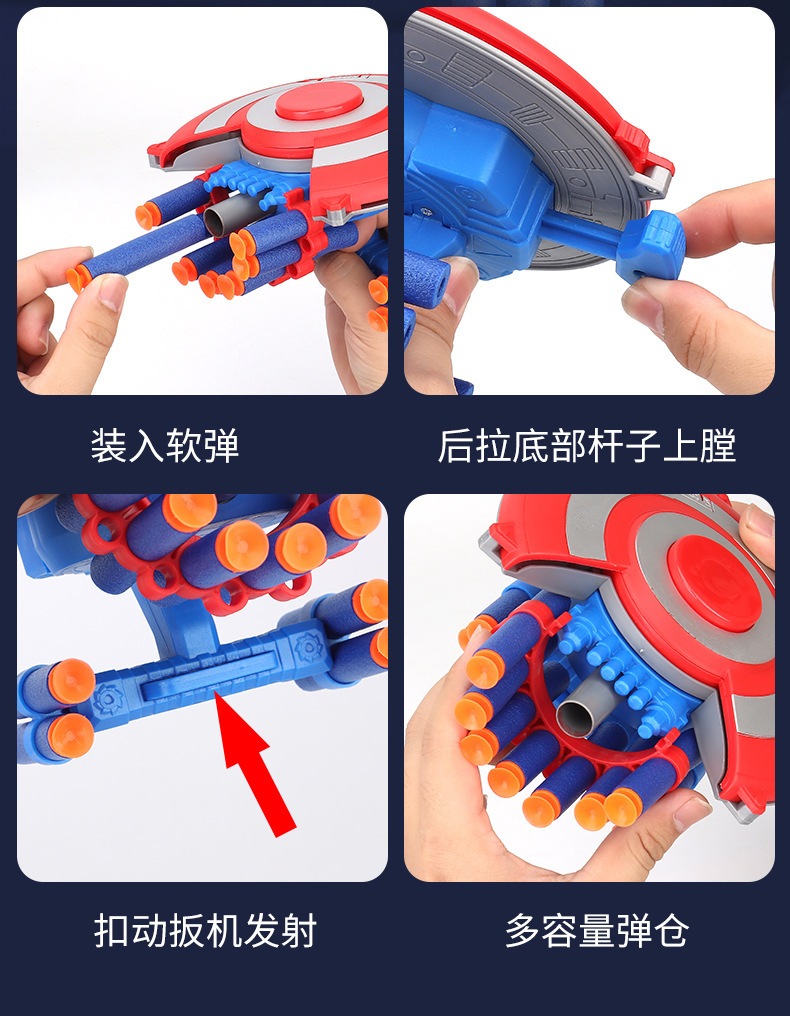 装入软弹

后拉底部杆子上膛

扣动扳机发射

多容量弹仓