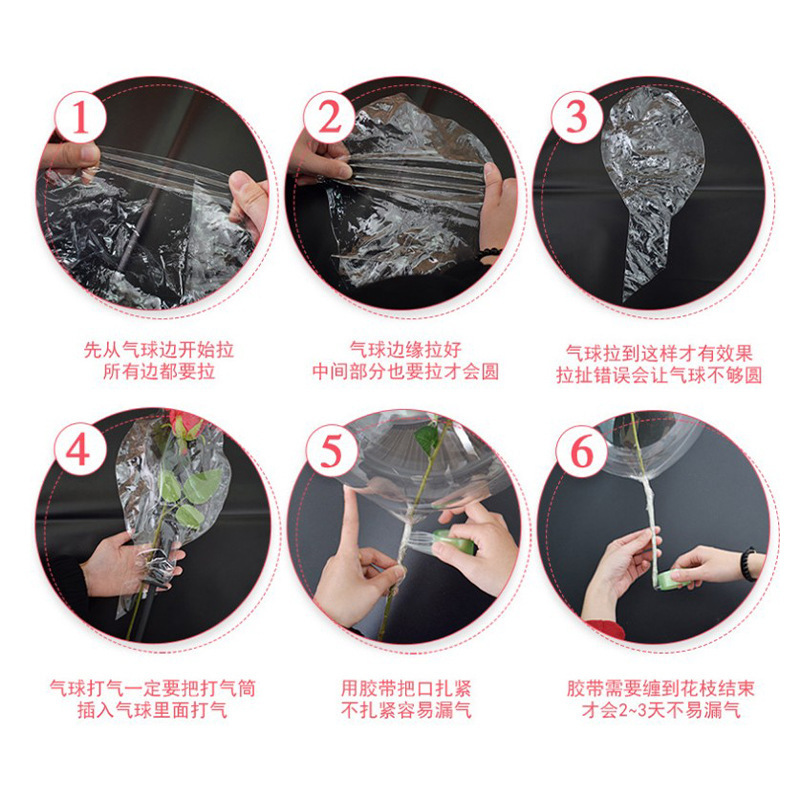 1

先从气球边开始拉
所有边都要拉

2

气球边缘拉好
中间部分也要拉才会圆

3

气球拉到这样才有效果
拉扯错误会让气球不够圆

4

气球打气一定要把打气筒
插入气球里面打气

5

用胶带把口扎紧
不扎紧容易漏气

6

胶带需要缠到花枝结束
才会2~3天不易漏气