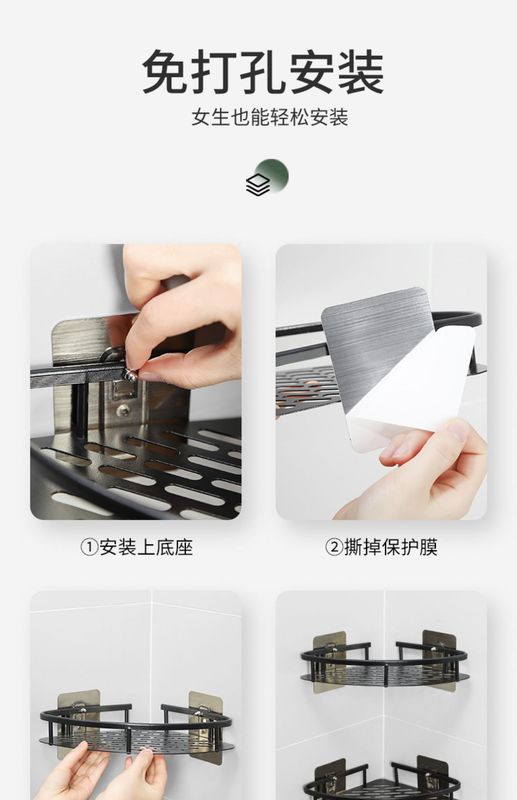 免打孔安装

女生也能轻松安装

①安装上底座

②撕掉保护膜