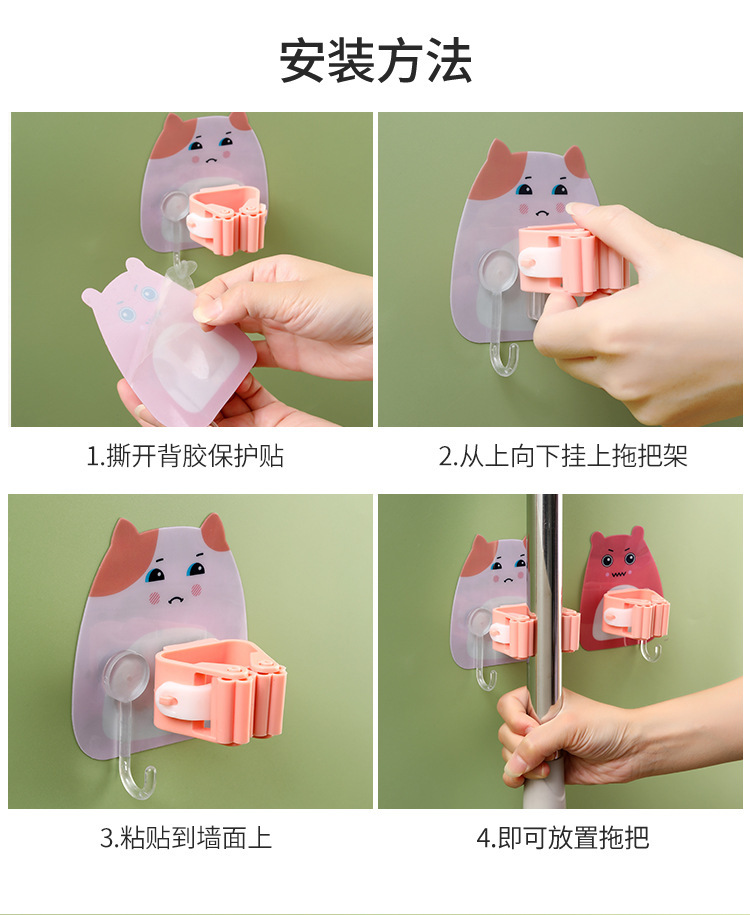 安装方法

1.撕开背胶保护贴

2.从上向下挂上拖把架

3.粘贴到墙面上

4.即可放置拖把