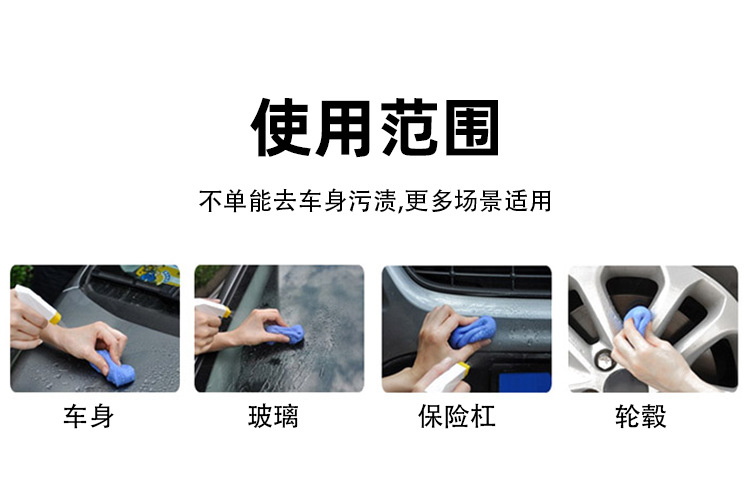 使用范围

不单能去车身污渍,更多场景适用

车身

玻璃

保险杠

轮毂