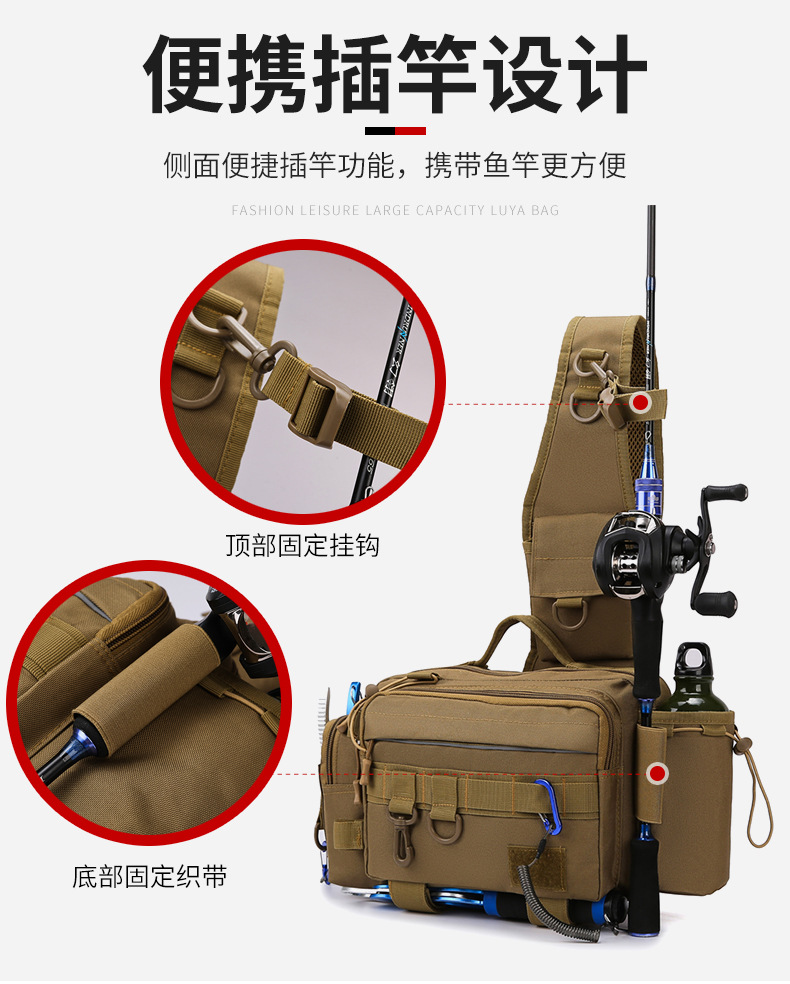 便携插竿设计

侧面便捷插竿功能，携带鱼竿更方便

FASHION LEISURE LARGE CAPACITY LUYA BAG

顶部固定挂钩

底部固定织带