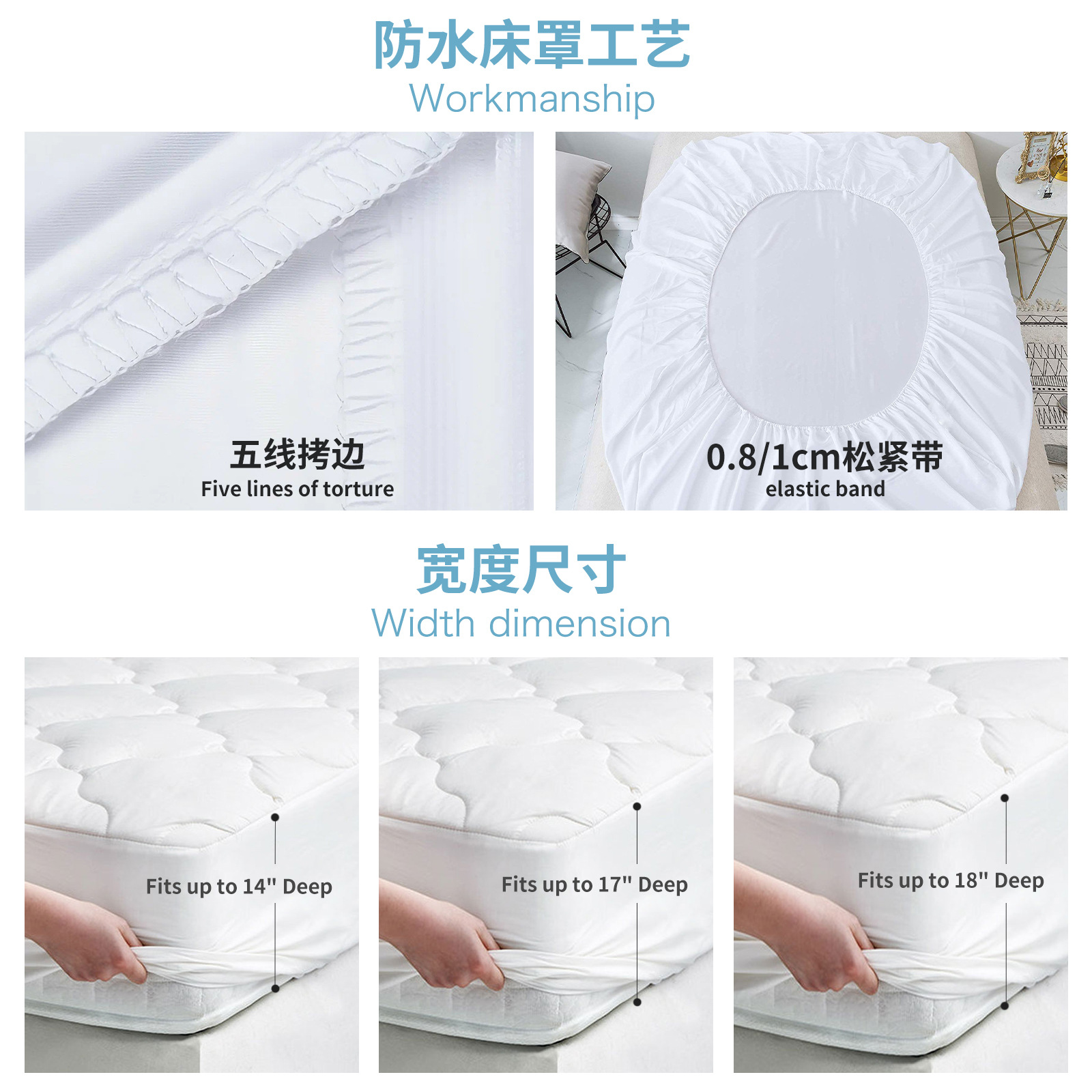 防水床罩工艺
Workmanship

五线拷边
Five lines of torture

0.8/1cm松紧带
elastic band

宽度尺寸
Width dimension

Fits up to 14" Deep

Fits up to 17" Deep

Fits up to 18" Deep