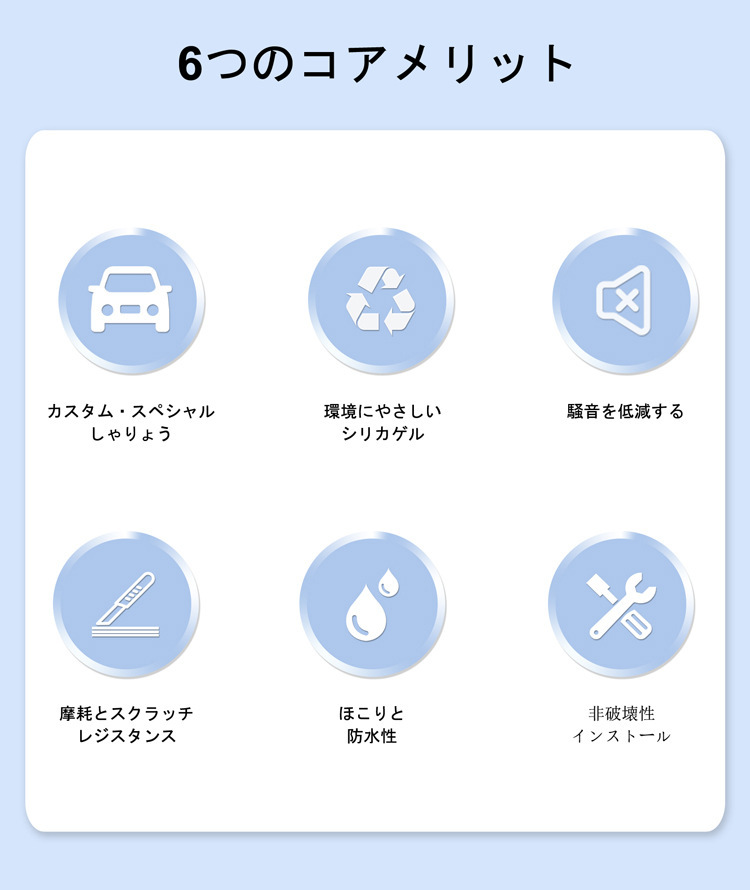 6つのコアメリット

カスタム・スペシャル
しゃりょう

環境にやさしい
シリカゲル

騒音を低減する

摩耗とスクラッチ
レジスタンス

ほこりと
防水性

非破壊性
インストール