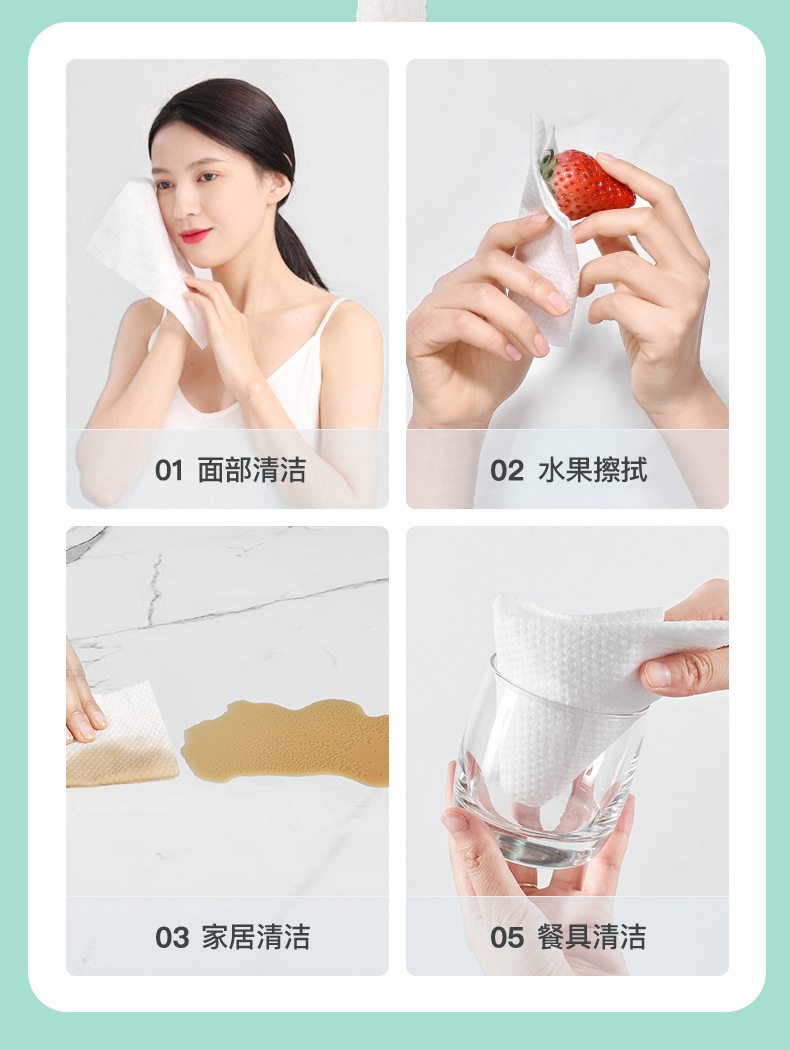 01 面部清洁

02 水果擦拭

03 家居清洁

05 餐具清洁