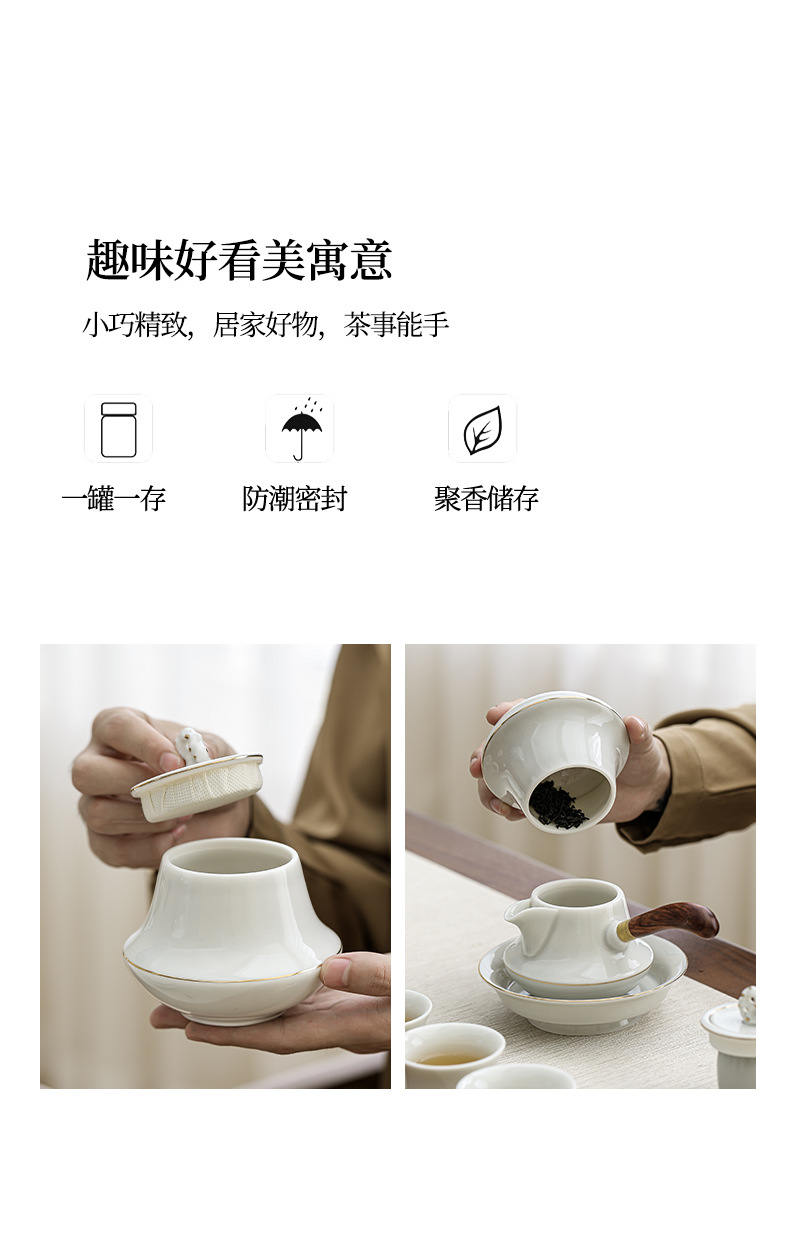 趣味好看美寓意

小巧精致，居家好物，茶事能手

一罐一存

防潮密封

聚香储存