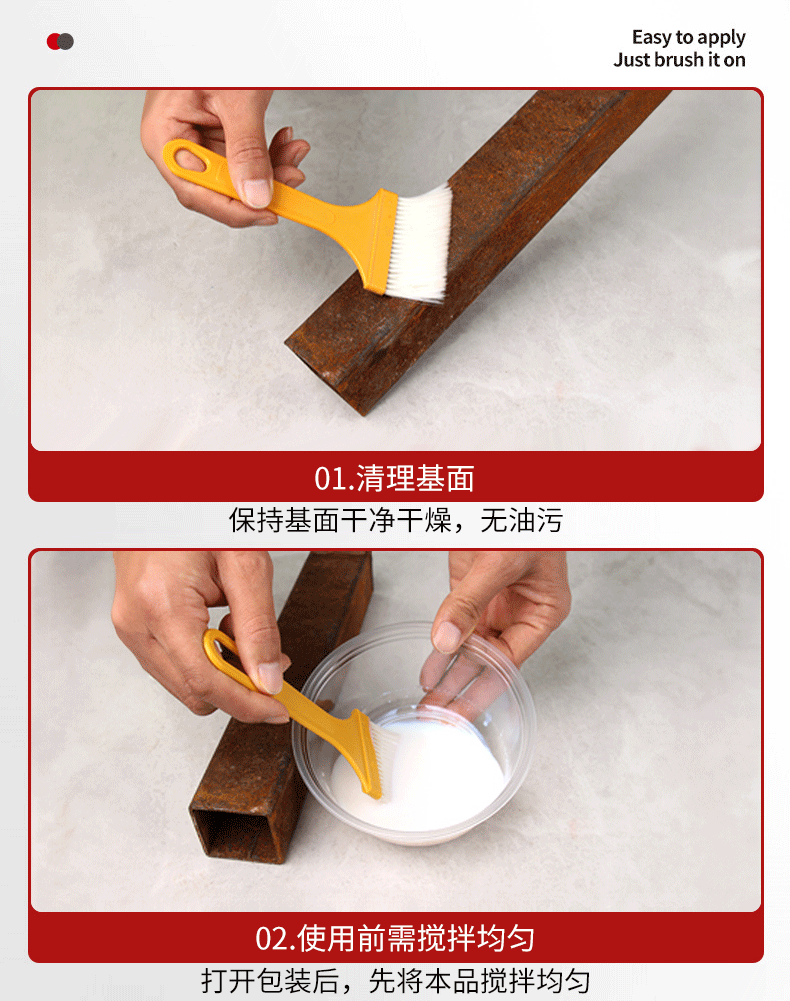 Easy to apply
Just brush it on

01.清理基面
保持基面干净干燥，无油污

02.使用前需搅拌均匀
打开包装后，先将本品搅拌均匀