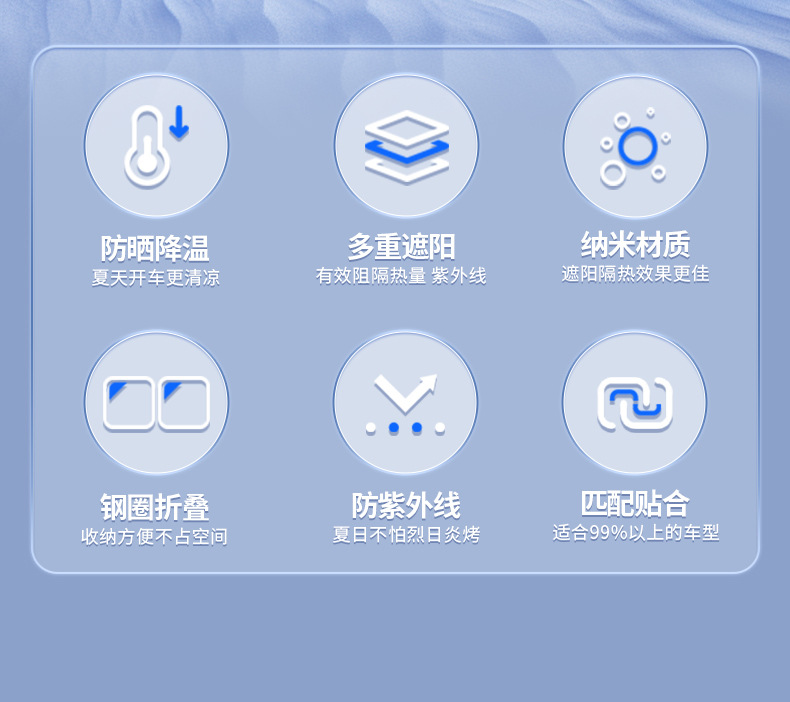 防晒降温
夏天开车更清凉

多重遮阳
有效阻隔热量 紫外线

纳米材质
遮阳隔热效果更佳

钢圈折叠
收纳方便不占空间

防紫外线
夏日不怕烈日炎烤

匹配贴合
适合99%以上的车型