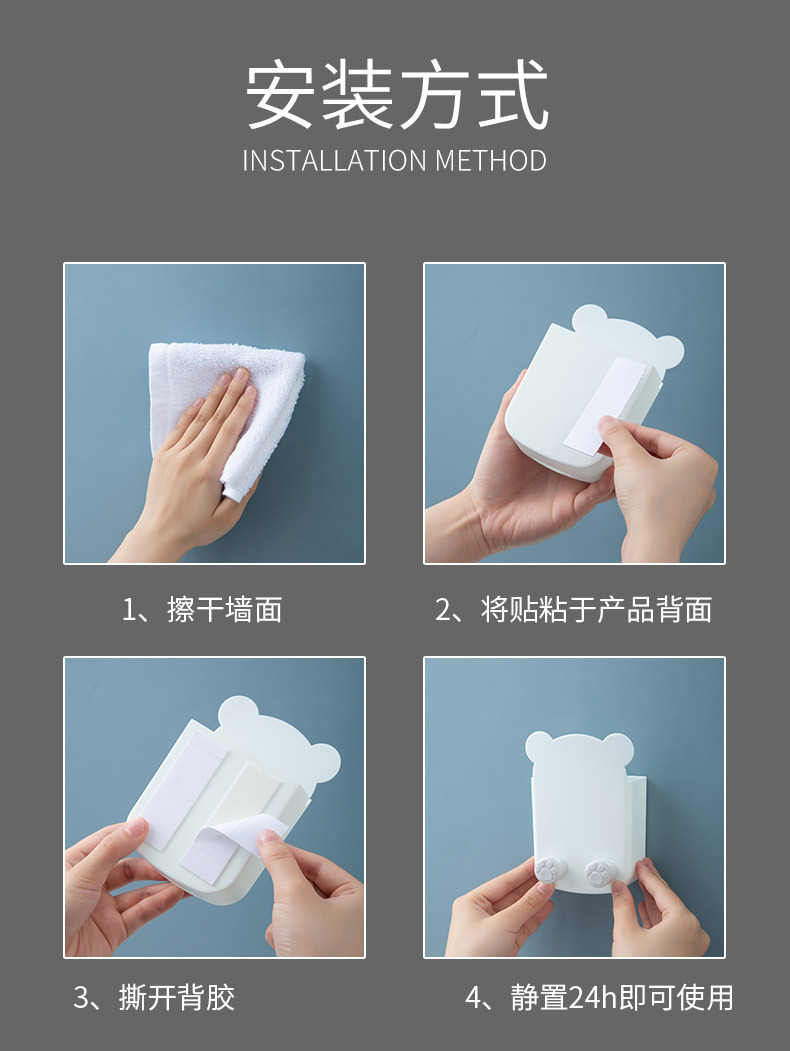 安装方式
INSTALLATION METHOD

1、擦干墙面

2、将贴粘于产品背面

3、撕开背胶

4、静置24h即可使用