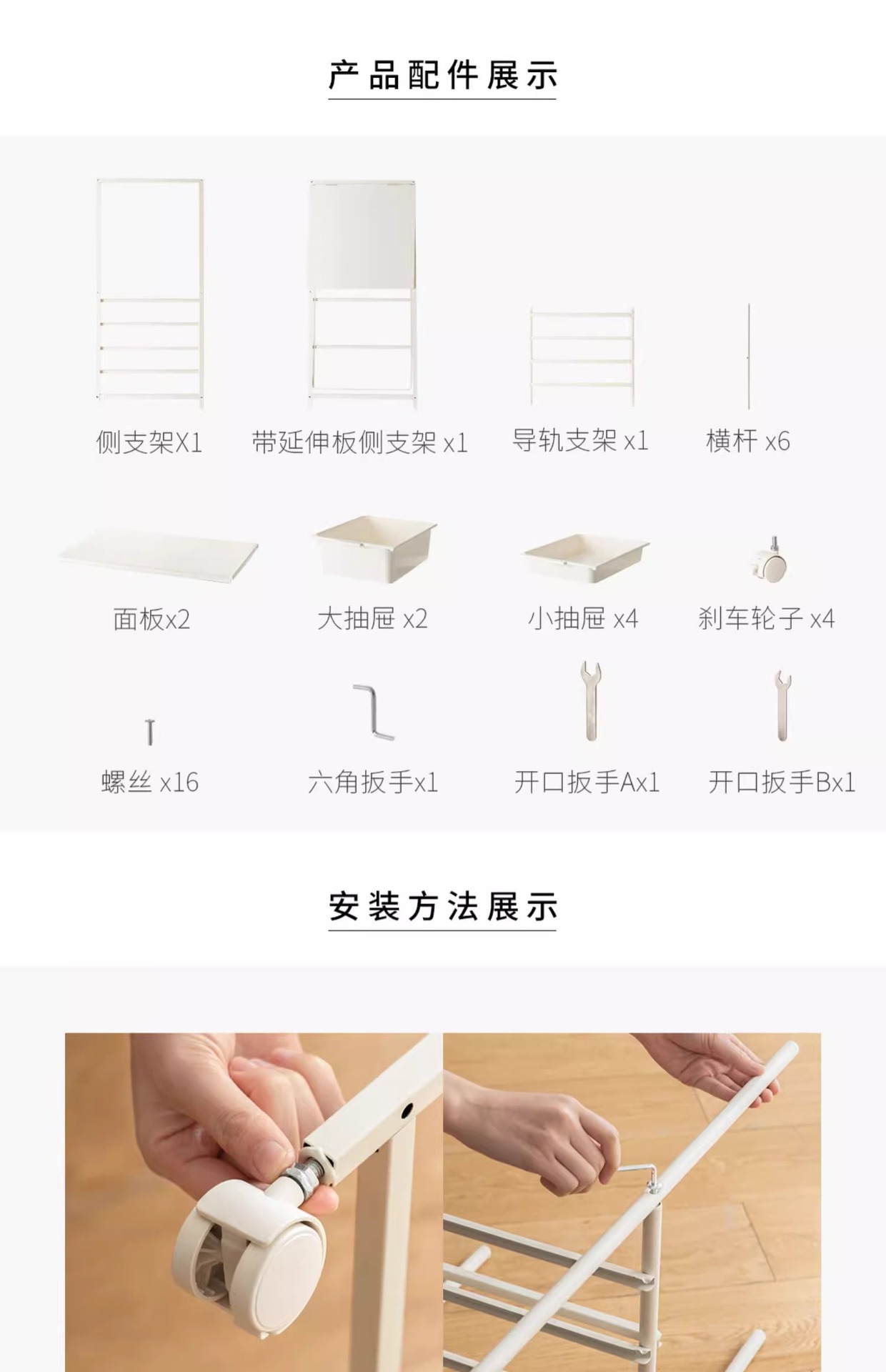 产品配件展示

侧支架X1

带延伸板侧支架 x1

导轨支架 x1

横杆 x6

面板x2

大抽屉 x2

小抽屉 x4

刹车轮子 x4

螺丝 x16

六角扳手x1

开口扳手Ax1

开口扳手Bx1

安装方法展示