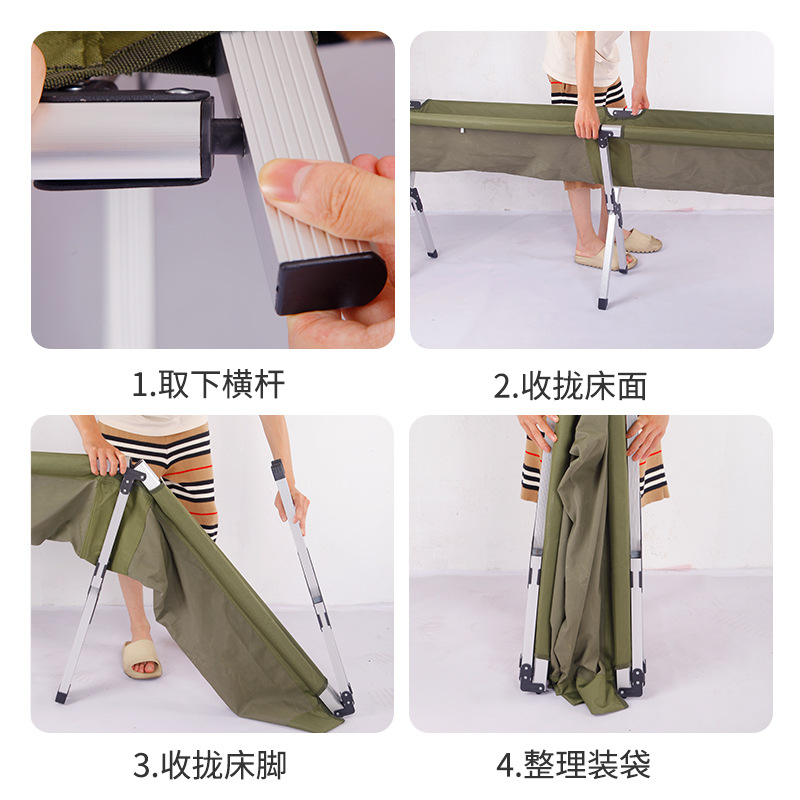 1.取下横杆

2.收拢床面

3.收拢床脚

4.整理装袋