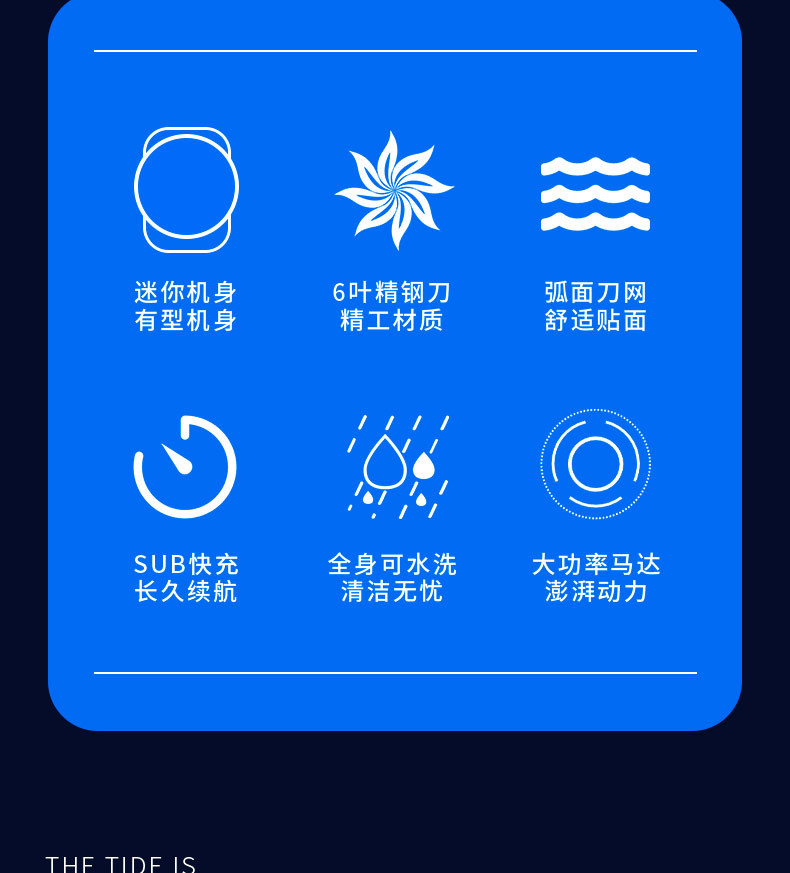 迷你机身
有型机身

6叶精钢刀
精工材质

弧面刀网
舒适贴面

SUB快充
长久续航

全身可水洗
清洁无忧

大功率马达
澎湃动力

THE TIDE IS