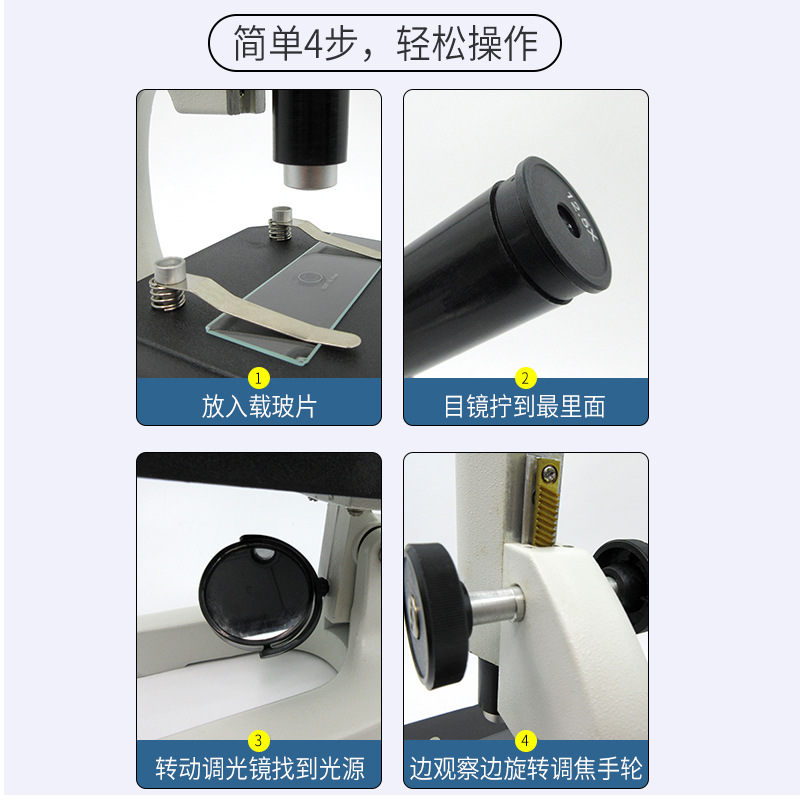 简单4步，轻松操作

12.5X

1
放入载玻片

2
目镜拧到最里面

3
转动调光镜找到光源

4
边观察边旋转调焦手轮