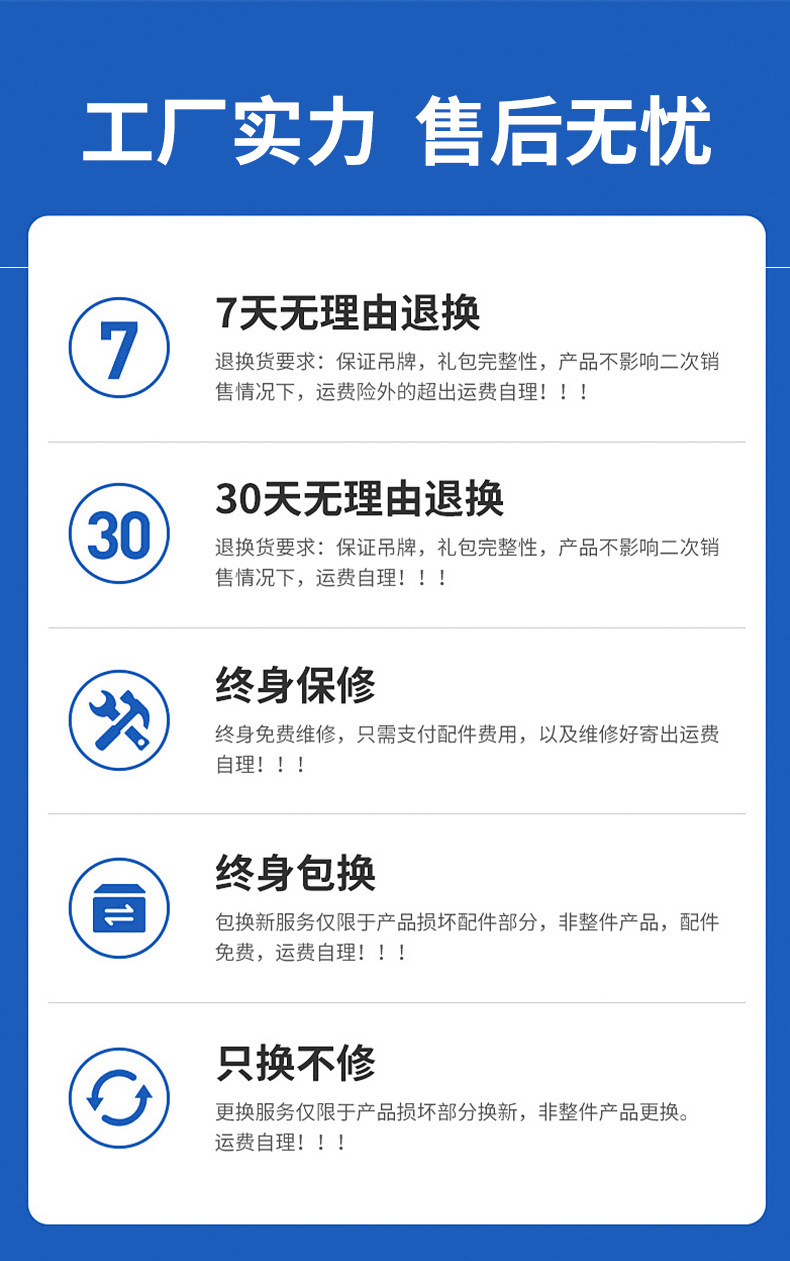 工厂实力 售后无忧

7

7天无理由退换

退换货要求：保证吊牌，礼包完整性，产品不影响二次销售情况下，运费险外的超出运费自理！！！

30

30天无理由退换

退换货要求：保证吊牌，礼包完整性，产品不影响二次销售情况下，运费自理！！！

终身保修

终身免费维修，只需支付配件费用，以及维修好寄出运费自理！！！

终身包换

包换新服务仅限于产品损坏配件部分，非整件产品，配件免费，运费自理！！！

只换不修

更换服务仅限于产品损坏部分换新，非整件产品更换。运费自理！！！