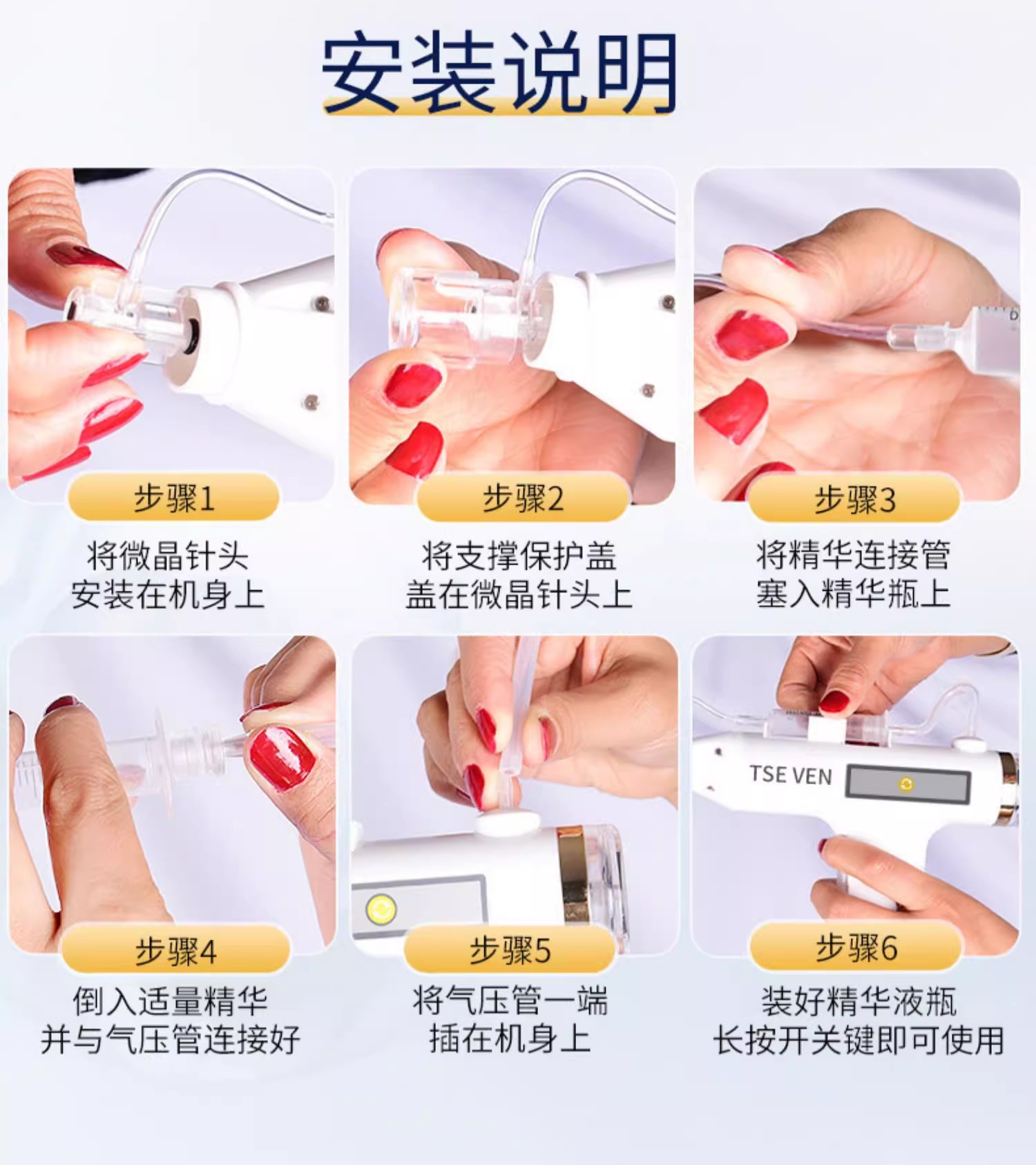 安装说明

步骤1
将微晶针头
安装在机身上

步骤2
将支撑保护盖
盖在微晶针头上

步骤3
将精华连接管
塞入精华瓶上

步骤4
倒入适量精华
并与气压管连接好

步骤5
将气压管一端
插在机身上

TSE VEN

步骤6
装好精华液瓶
长按开关键即可使用