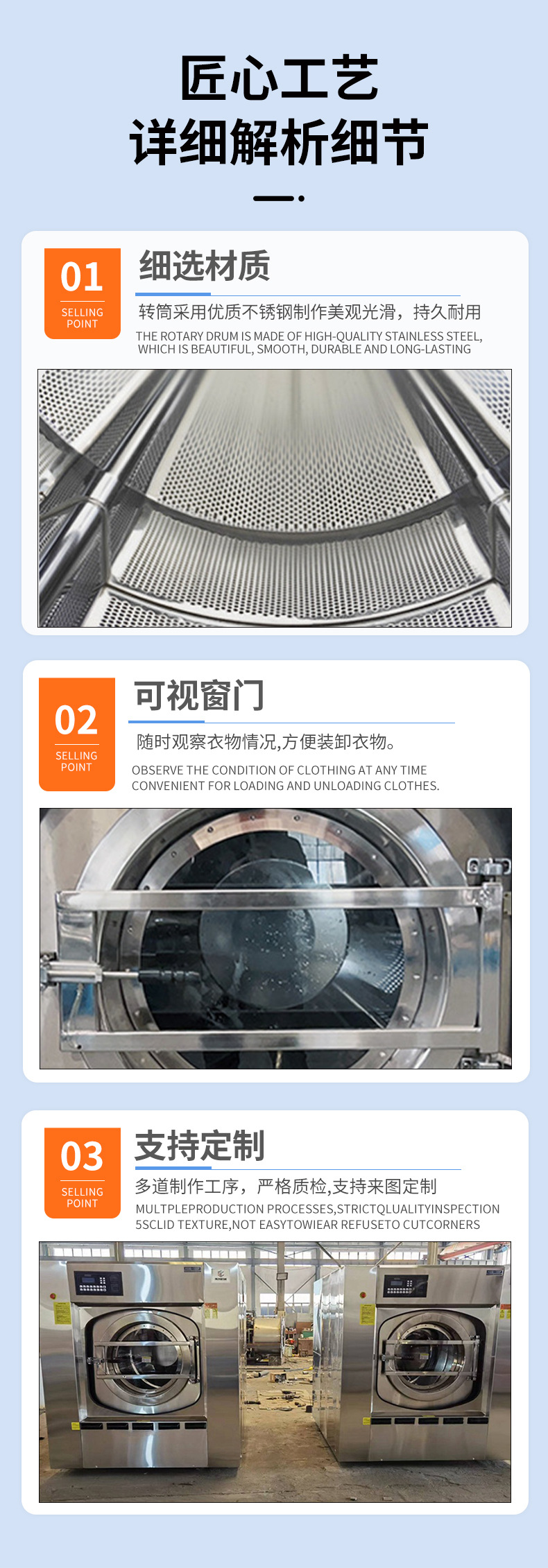 匠心工艺
详细解析细节

01
SELLING POINT

细选材质

转筒采用优质不锈钢制作美观光滑，持久耐用

THE ROTARY DRUM IS MADE OF HIGH-QUALITY STAINLESS STEEL, WHICH IS BEAUTIFUL, SMOOTH, DURABLE AND LONG-LASTING

02
SELLING POINT

可视窗门

随时观察衣物情况,方便装卸衣物。

OBSERVE THE CONDITION OF CLOTHING AT ANY TIME CONVENIENT FOR LOADING AND UNLOADING CLOTHES.

03
SELLING POINT

支持定制

多道制作工序，严格质检,支持来图定制

MULTPLEPRODUCTION PROCESSES,STRICTQLUALITYINSPECTION 5SCLID TEXTURE,NOT EASYTOWIEAR REFUSETO CUTCORNERS