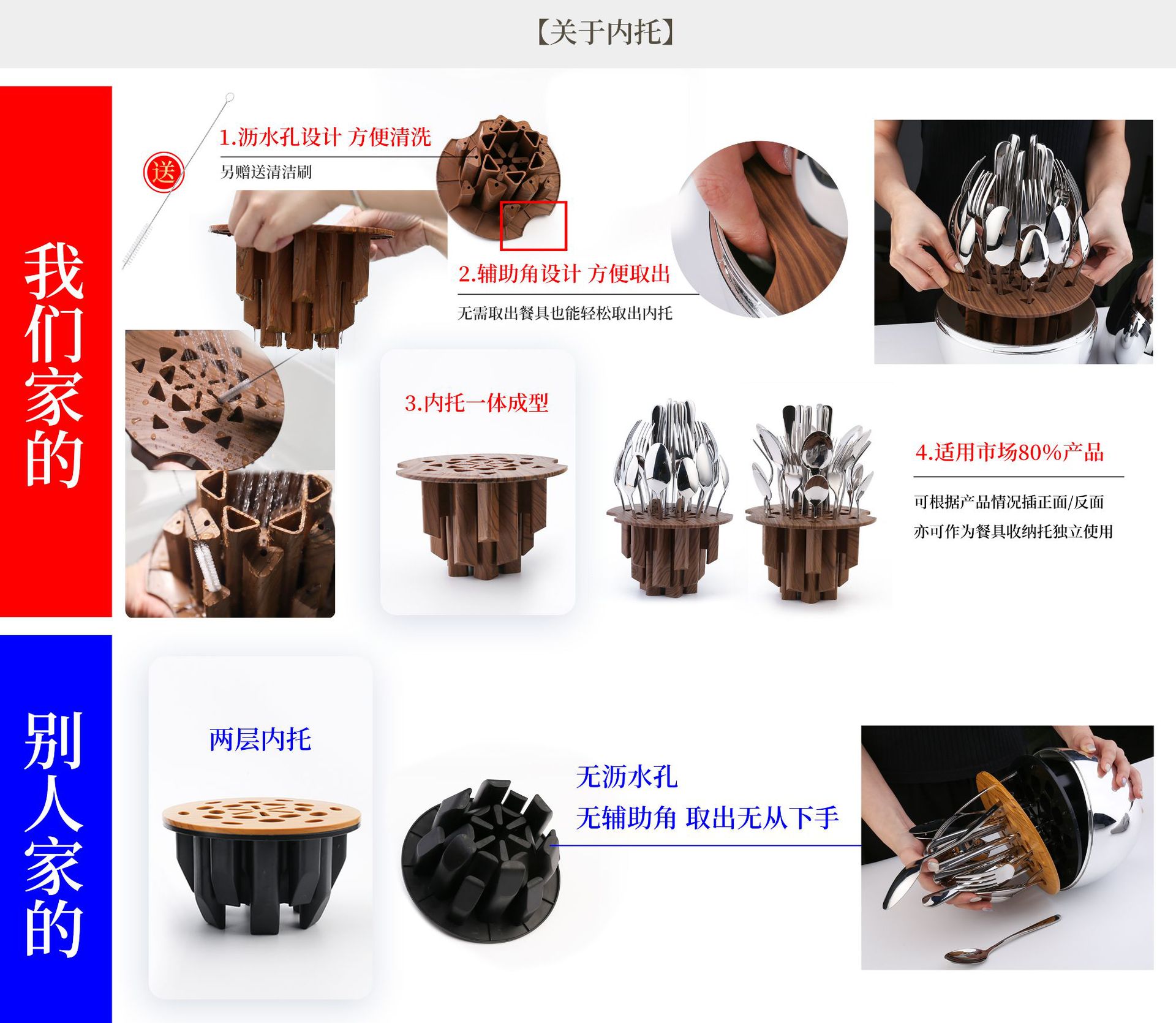 【关于内托】

我们家的

送

1.沥水孔设计 方便清洗

另赠送清洁刷

2.辅助角设计 方便取出

无需取出餐具也能轻松取出内托

3.内托一体成型

4.适用市场80%产品

可根据产品情况插正面/反面

亦可作为餐具收纳托独立使用

别人家的

两层内托

无沥水孔

无辅助角 取出无从下手