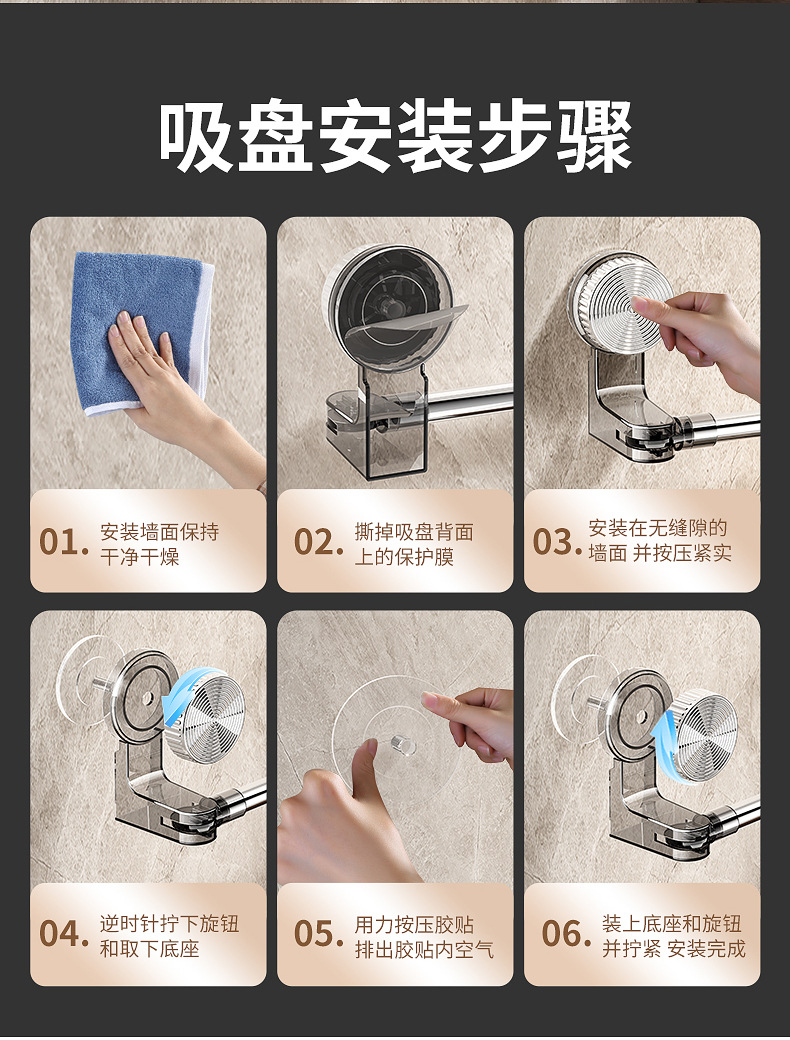 吸盘安装步骤

01. 安装墙面保持干净干燥

02. 撕掉吸盘背面上的保护膜

03. 安装在无缝隙的墙面 并按压紧实

04. 逆时针拧下旋钮和取下底座

05. 用力按压胶贴排出胶贴内空气

06. 装上底座和旋钮并拧紧 安装完成