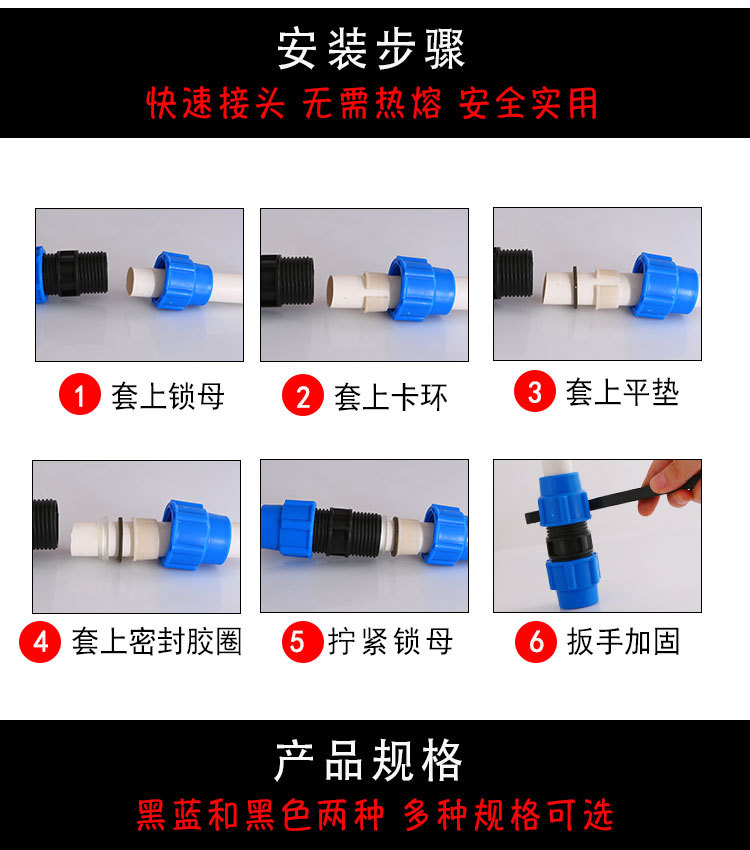 安装步骤

快速接头 无需热熔 安全实用

1 套上锁母

2 套上卡环

3 套上平垫

4 套上密封胶圈

5 拧紧锁母

6 扳手加固

产品规格

黑蓝和黑色两种 多种规格可选