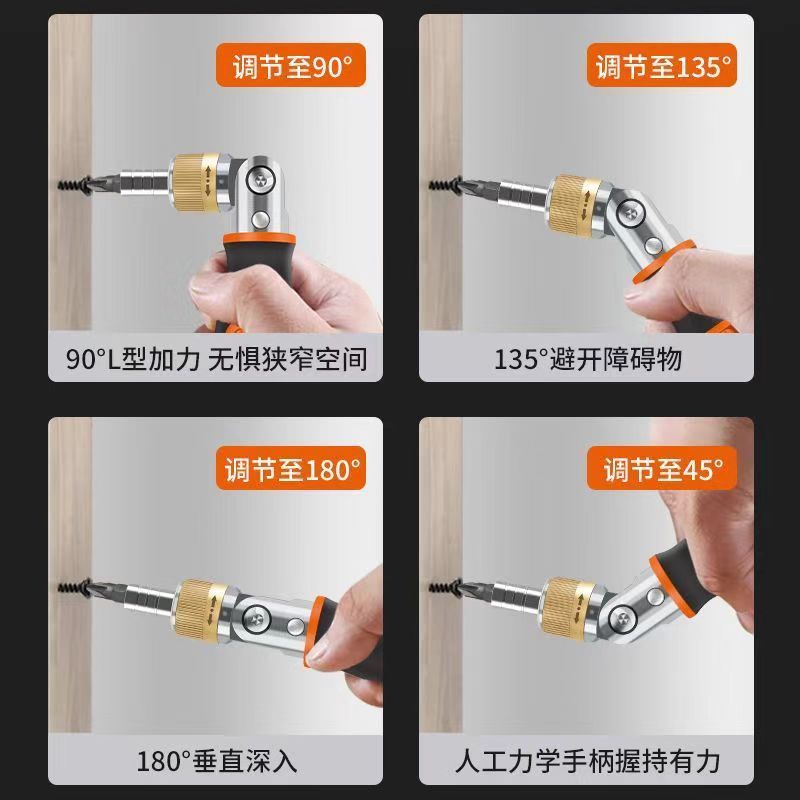 调节至90°

90°L型加力 无惧狭窄空间

调节至135°

135°避开障碍物

调节至180°

180°垂直深入

调节至45°

人工力学手柄握持有力