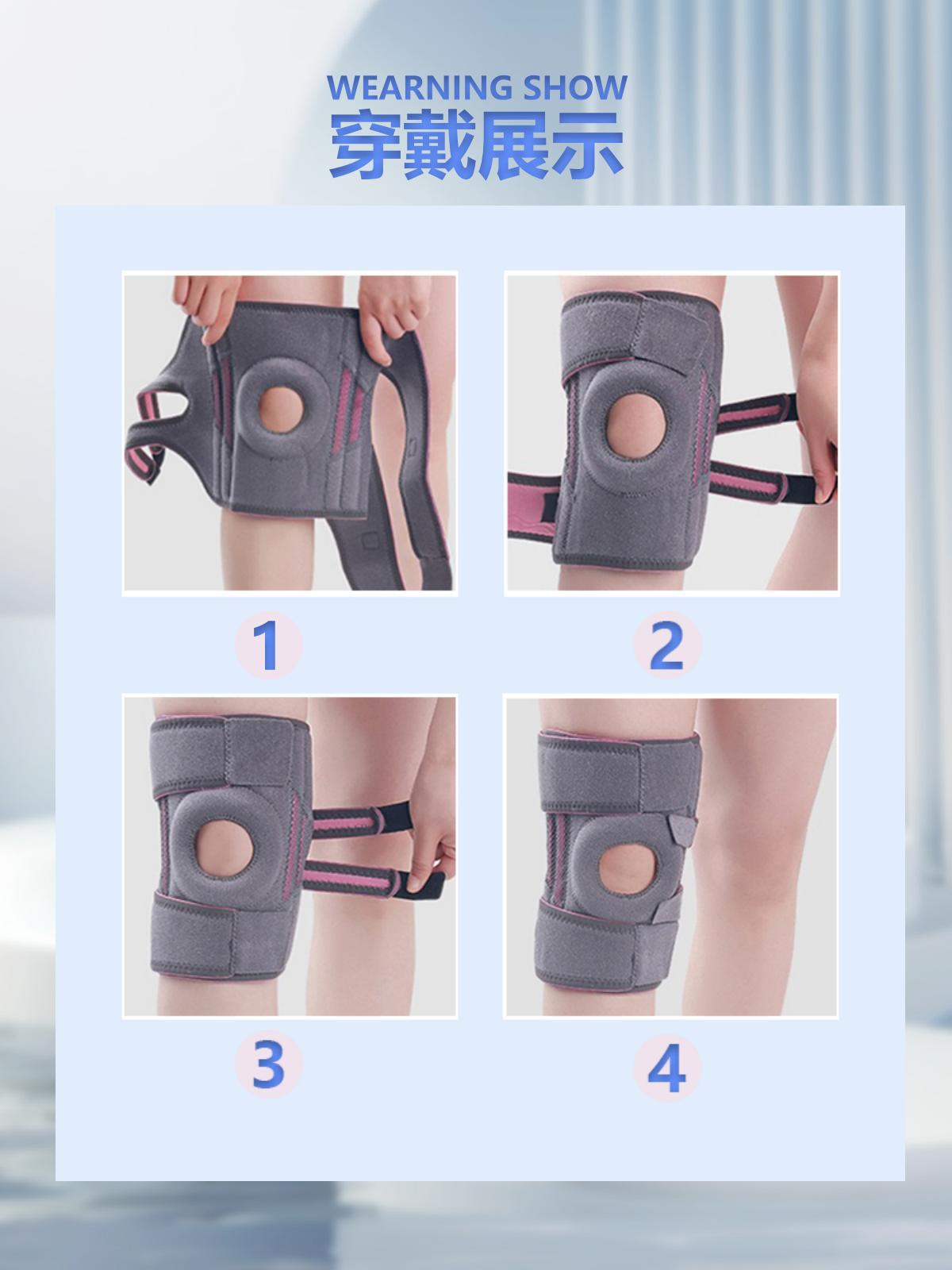 WEARNING SHOW
穿戴展示

1

2

3

4