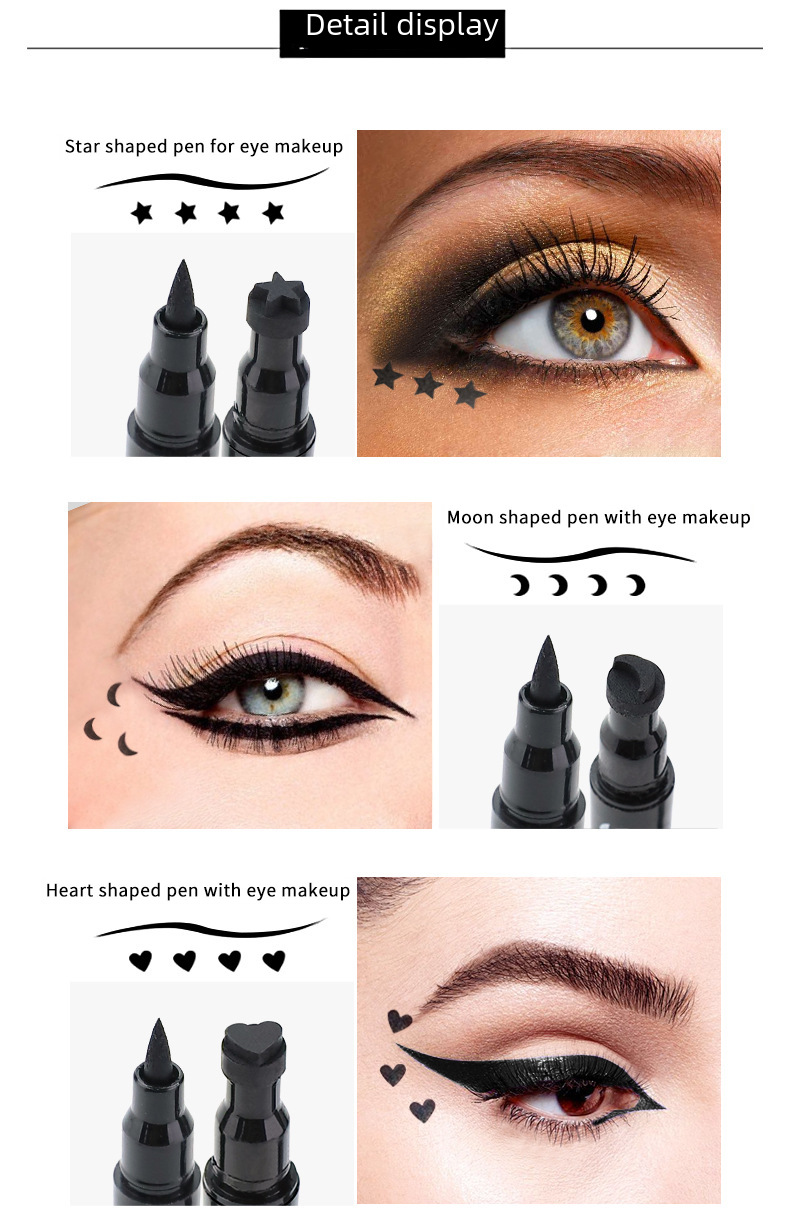 Detail display

Star shaped pen for eye makeup

Moon shaped pen with eye makeup

Heart shaped pen with eye makeup